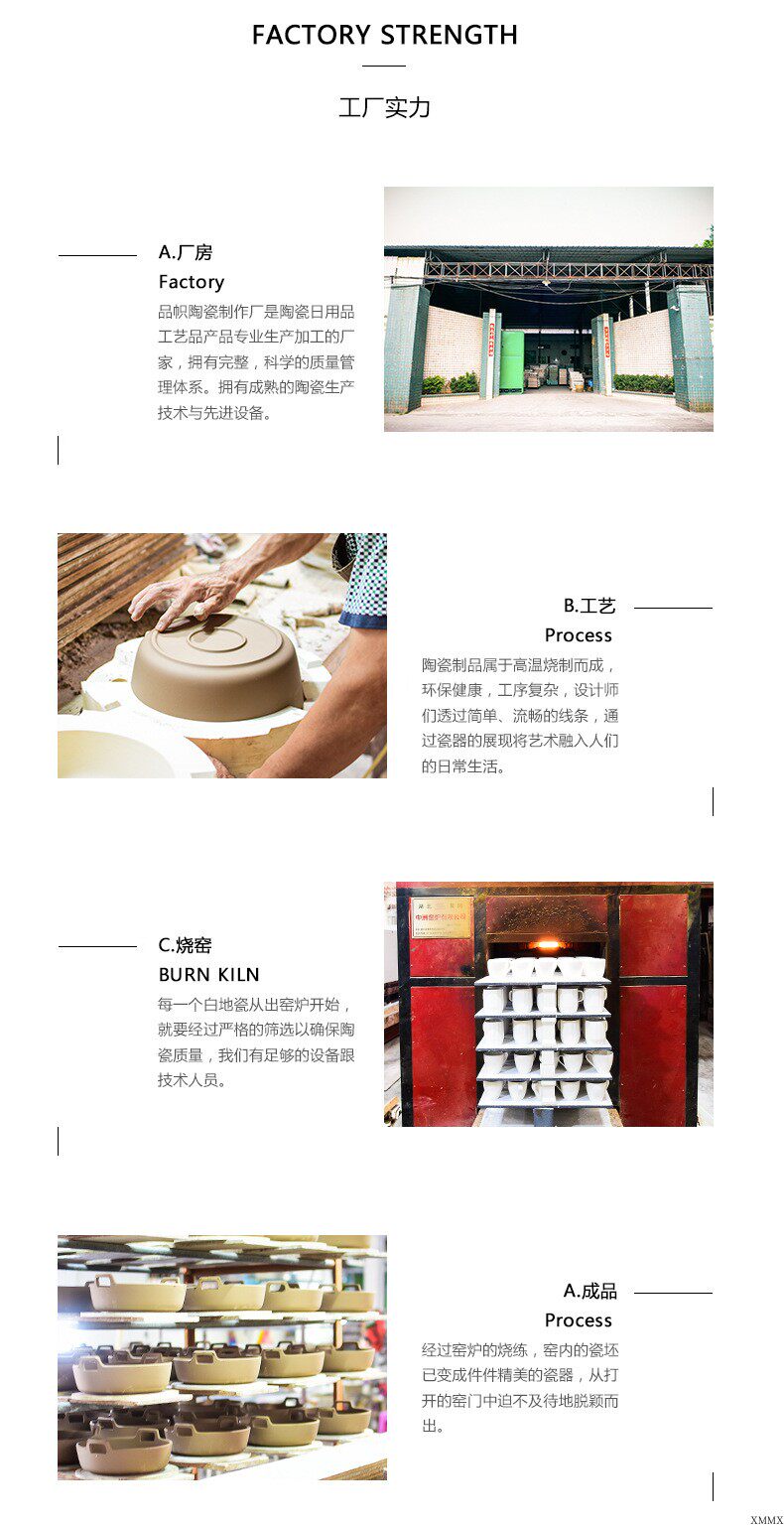 FACTORY STRENGTH

工厂实力

A.厂房
Factory
品帜陶瓷制作厂是陶瓷日用品工艺品产品专业生产加工的厂家，拥有完整，科学的质量管理体系。拥有成熟的陶瓷生产技术与先进设备。

B.工艺
Process
陶瓷制品属于高温烧制而成，环保健康，工序复杂，设计师们透过简单、流畅的线条，通过瓷器的展现将艺术融入人们的日常生活。

C.烧窑
BURN KILN
每一个白地瓷从出窑炉开始，就要经过严格的筛选以确保陶瓷质量，我们有足够的设备跟技术人员。

A.成品
Process
经过窑炉的烧练，窑内的瓷坯已变成件件精美的瓷器，从打开的窑门中迫不及待地脱颖而出。

XMMX