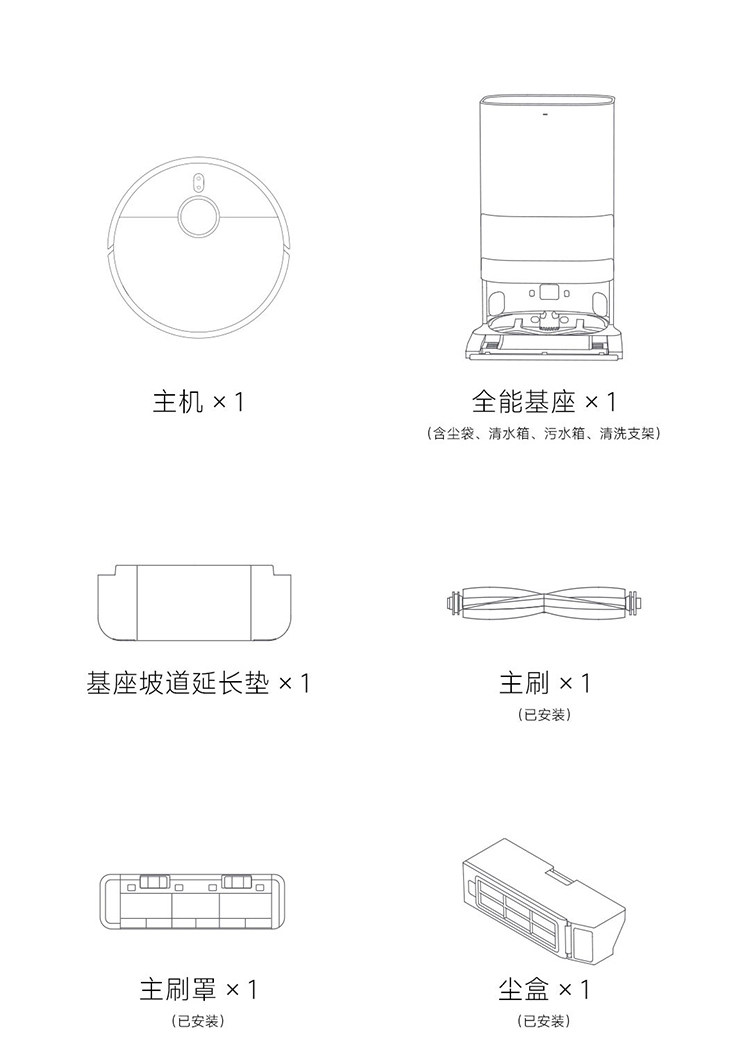 主机 × 1

全能基座 × 1
（含尘袋、清水箱、污水箱、清洗支架）

基座坡道延长垫 × 1

主刷 × 1
（已安装）

主刷罩 × 1
（已安装）

尘盒 × 1
（已安装）