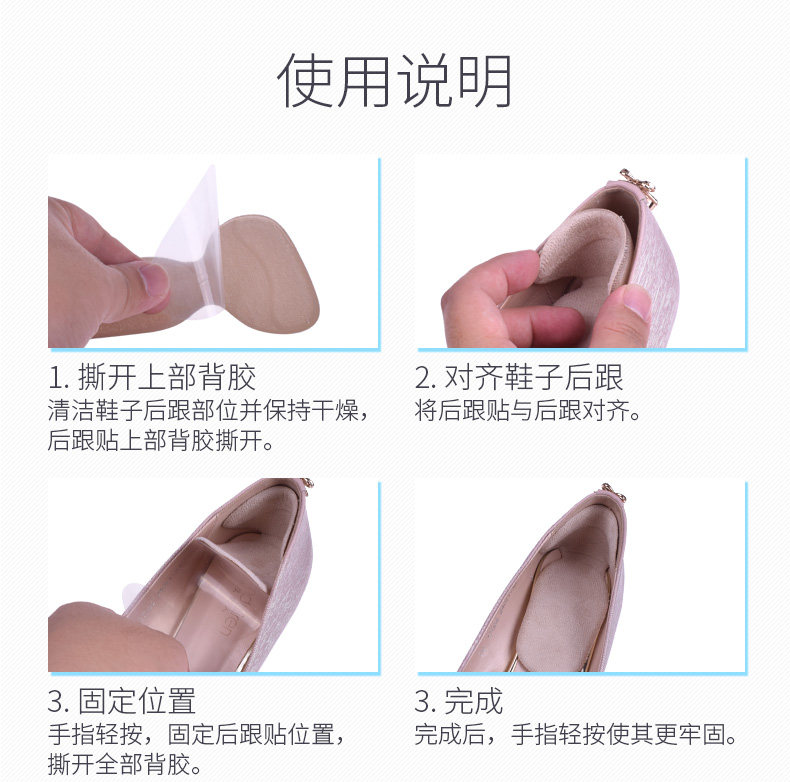 使用说明

1. 撕开上部背胶
清洁鞋子后跟部位并保持干燥，后跟贴上部背胶撕开。

2. 对齐鞋子后跟
将后跟贴与后跟对齐。

3. 固定位置
手指轻按，固定后跟贴位置，撕开全部背胶。

3. 完成
完成后，手指轻按使其更牢固。