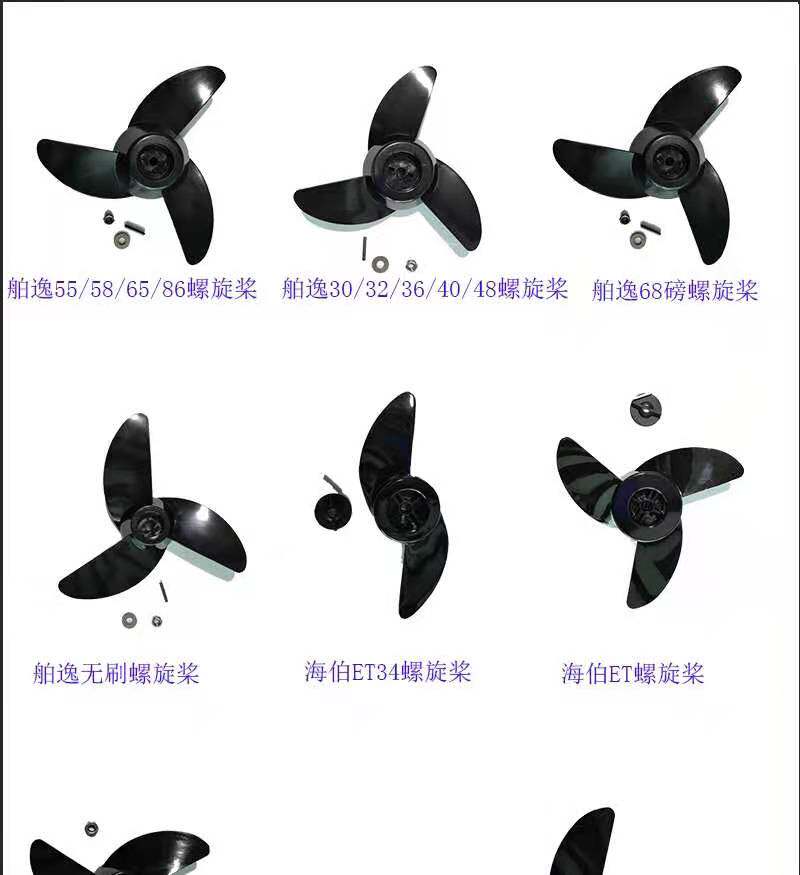 舶逸55/58/65/86螺旋桨 舶逸30/32/36/40/48螺旋桨 舶逸68磅螺旋桨

舶逸无刷螺旋桨 海伯ET34螺旋桨 海伯ET螺旋桨