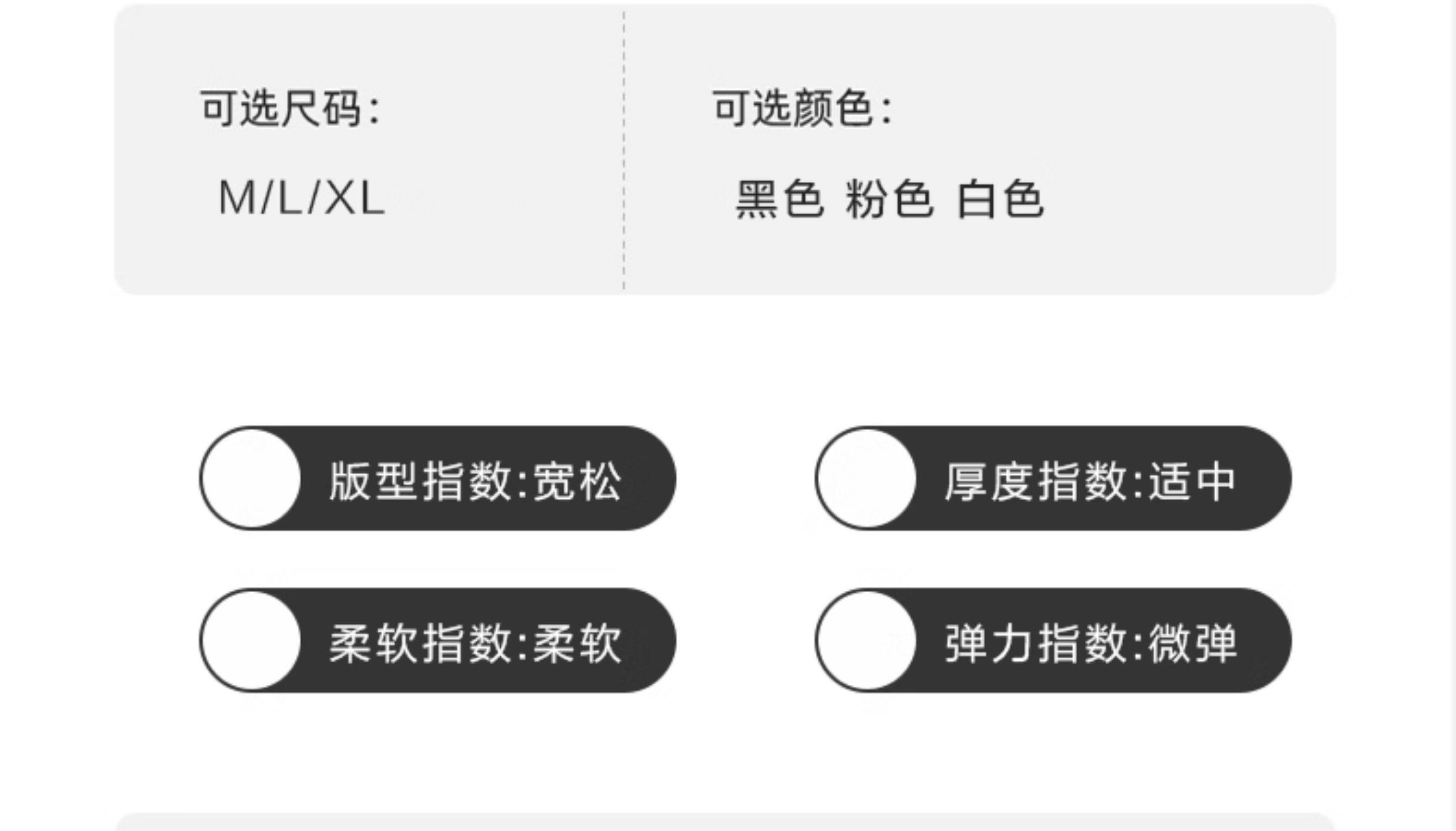 可选尺码：

M/L/XL

可选颜色：

黑色 粉色 白色

版型指数:宽松

厚度指数:适中

柔软指数:柔软

弹力指数:微弹