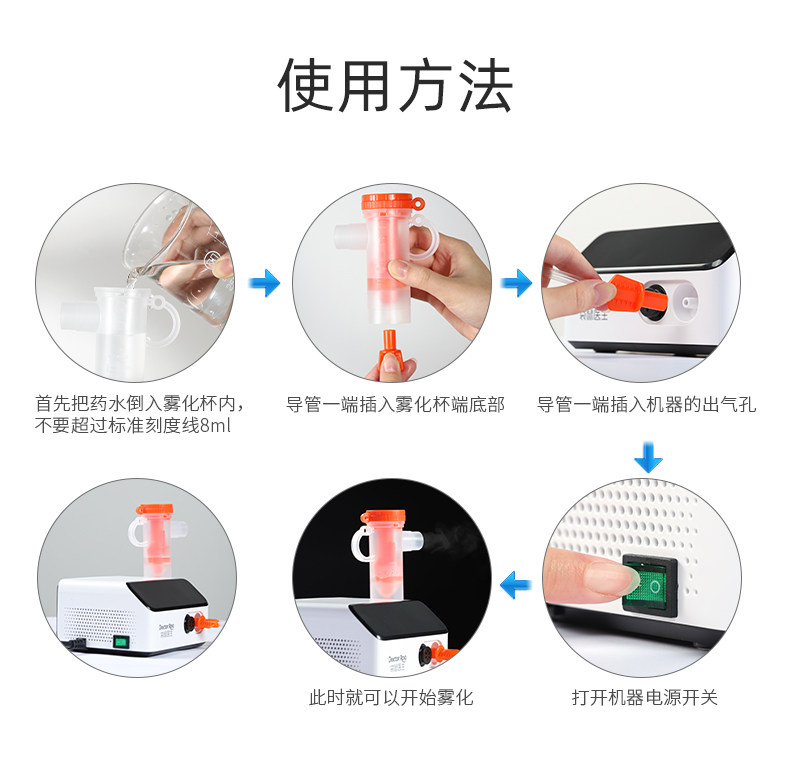 使用方法

首先把药水倒入雾化杯内，不要超过标准刻度线8ml

导管一端插入雾化杯端底部

导管一端插入机器的出气孔

打开机器电源开关

此时就可以开始雾化