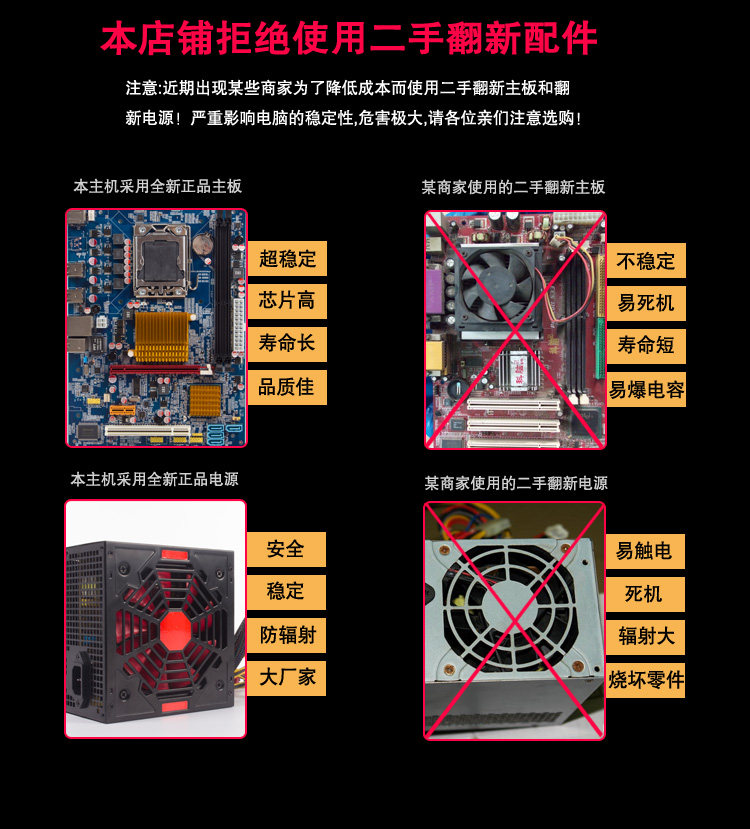 本店铺拒绝使用二手翻新配件

注意:近期出现某些商家为了降低成本而使用二手翻新主板和翻新电源！严重影响电脑的稳定性,危害极大,请各位亲们注意选购!

本主机采用全新正品主板

超稳定
芯片高
寿命长
品质佳

某商家使用的二手翻新主板

不稳定
易死机
寿命短
易爆电容

本主机采用全新正品电源

安全
稳定
防辐射
大厂家

某商家使用的二手翻新电源

易触电
死机
辐射大
烧坏零件