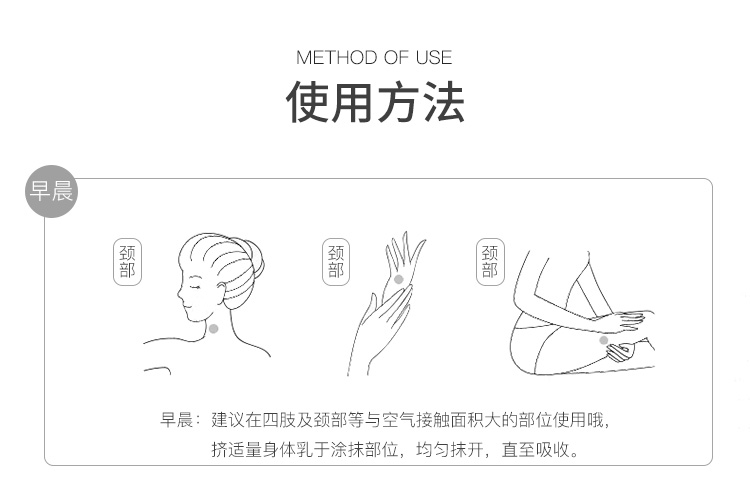 METHOD OF USE

使用方法

早晨

颈部

颈部

颈部

早晨：建议在四肢及颈部等与空气接触面积大的部位使用哦，挤适量身体乳于涂抹部位，均匀抹开，直至吸收。