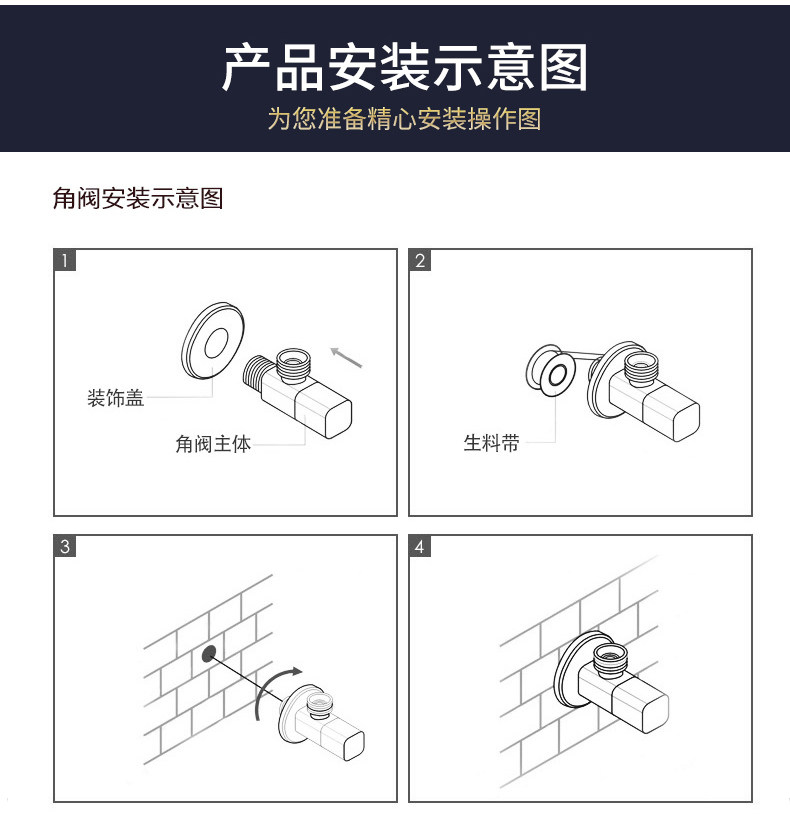 产品安装示意图

为您准备精心安装操作图

角阀安装示意图

1

装饰盖

角阀主体

2

生料带

3

4