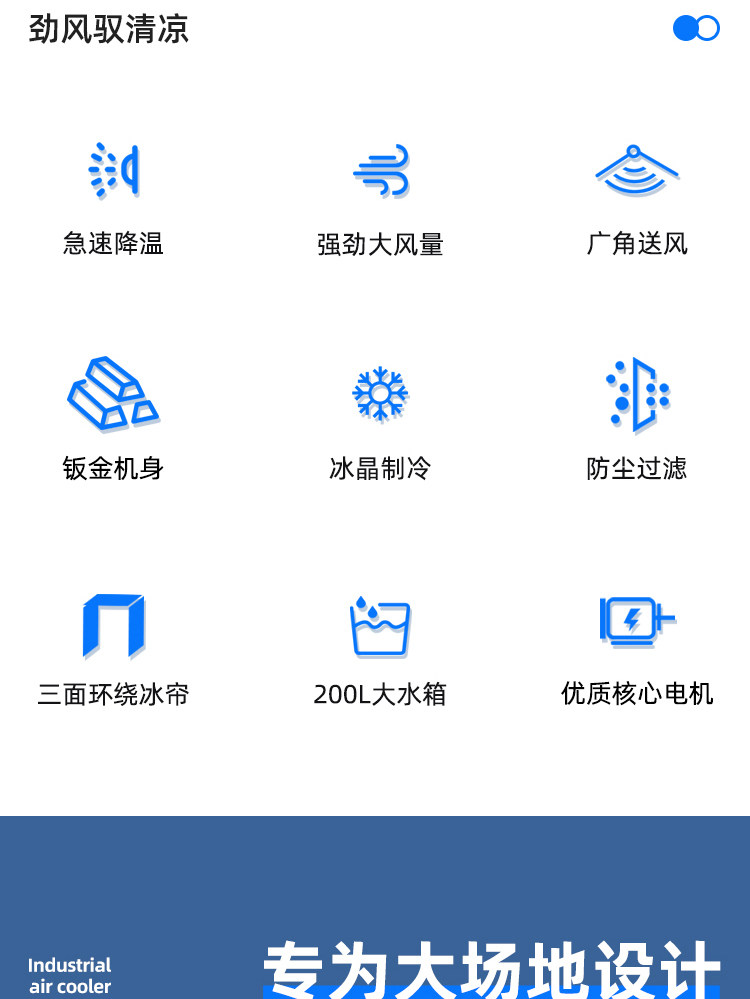 劲风驭清凉

急速降温

强劲大风量

广角送风

钣金机身

冰晶制冷

防尘过滤

三面环绕冰帘

200L大水箱

优质核心电机

Industrial
air cooler

专为大场地设计