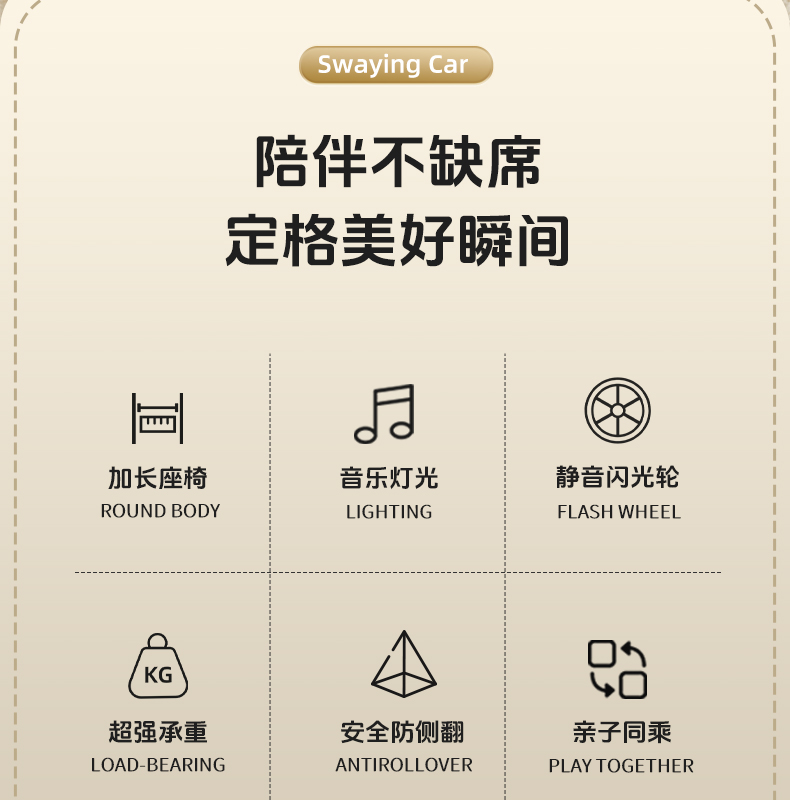 Swaying Car

陪伴不缺席
定格美好瞬间

加长座椅
ROUND BODY

音乐灯光
LIGHTING

静音闪光轮
FLASH WHEEL

KG
超强承重
LOAD-BEARING

安全防侧翻
ANTIROLLOVER

亲子同乘
PLAY TOGETHER