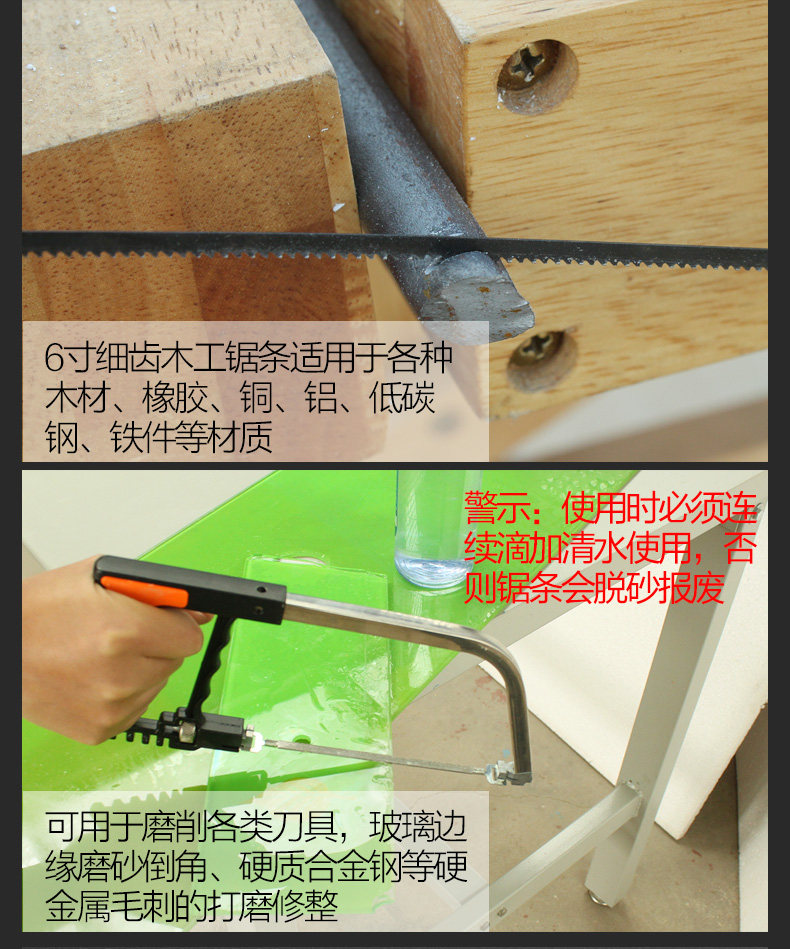 6寸细齿木工锯条适用于各种木材、橡胶、铜、铝、低碳钢、铁件等材质

警示：使用时必须连续滴加清水使用，否则锯条会脱砂报废

可用于磨削各类刀具，玻璃边缘磨砂倒角、硬质合金钢等硬金属毛刺的打磨修整