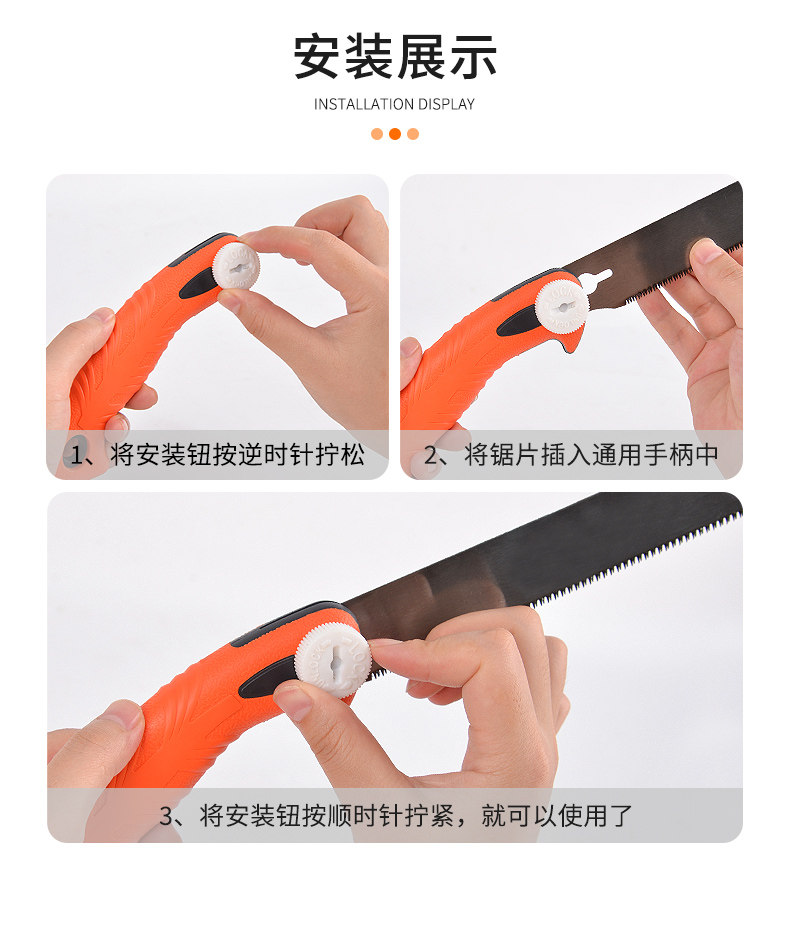 安装展示

INSTALLATION DISPLAY

1、将安装钮按逆时针拧松

2、将锯片插入通用手柄中

3、将安装钮按顺时针拧紧，就可以使用了