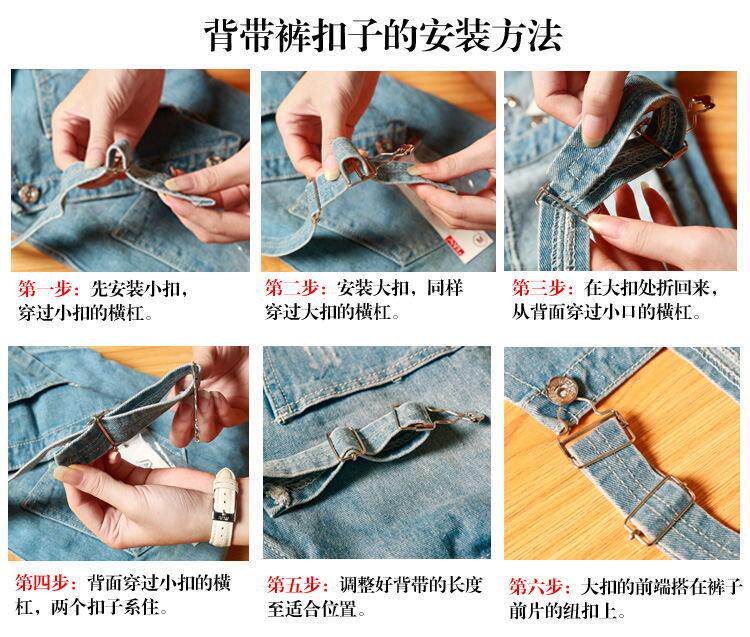 背带裤扣子的安装方法

第一步：先安装小扣，穿过小扣的横杠。

第二步：安装大扣，同样穿过大扣的横杠。

第三步：在大扣处折回来，从背面穿过小口的横杠。

第四步：背面穿过小扣的横杠，两个扣子系住。

第五步：调整好背带的长度至适合位置。

第六步：大扣的前端搭在裤子前片的纽扣上。