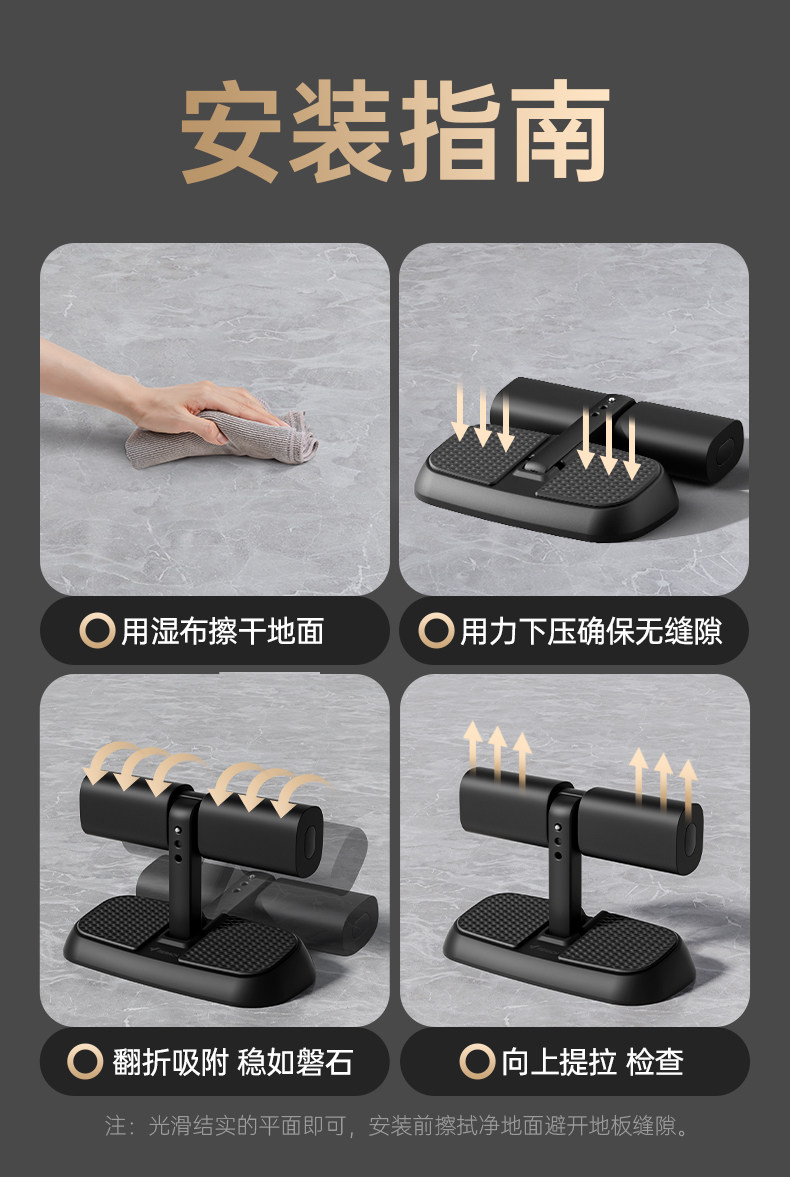 安装指南

用湿布擦干地面

用力下压确保无缝隙

翻折吸附 稳如磐石

向上提拉 检查

注：光滑结实的平面即可，安装前擦拭净地面避开地板缝隙。