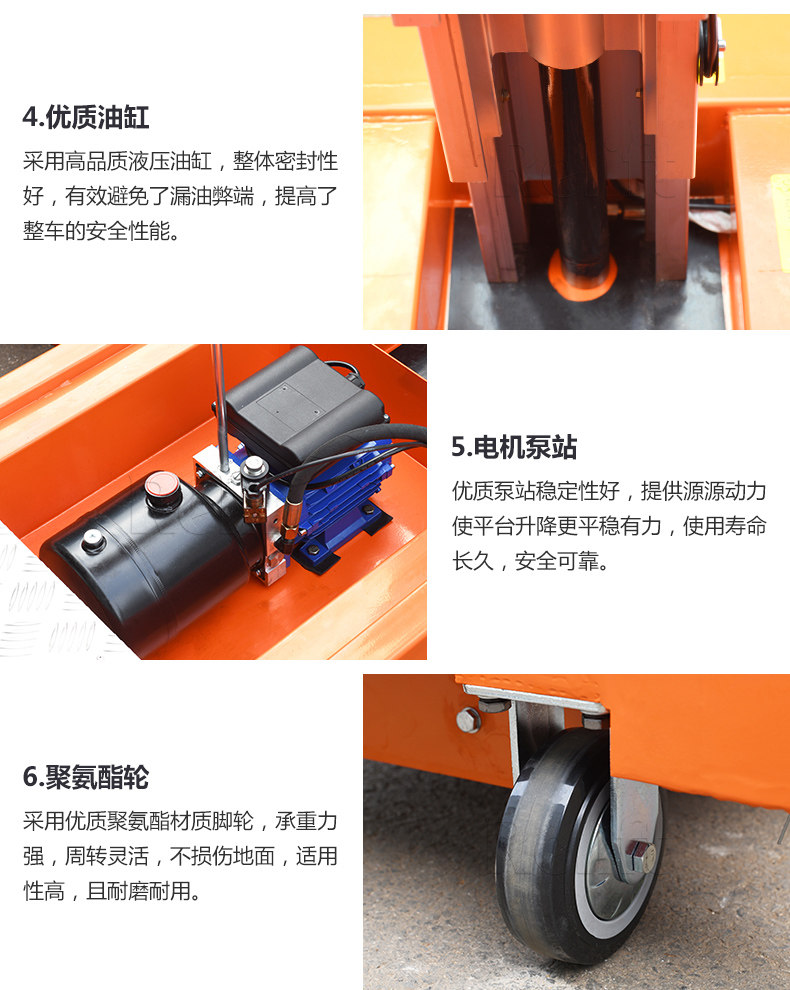 4.优质油缸

采用高品质液压油缸，整体密封性好，有效避免了漏油弊端，提高了整车的安全性能。

5.电机泵站

优质泵站稳定性好，提供源源动力使平台升降更平稳有力，使用寿命长久，安全可靠。

6.聚氨酯轮

采用优质聚氨酯材质脚轮，承重力强，周转灵活，不损伤地面，适用性高，且耐磨耐用。