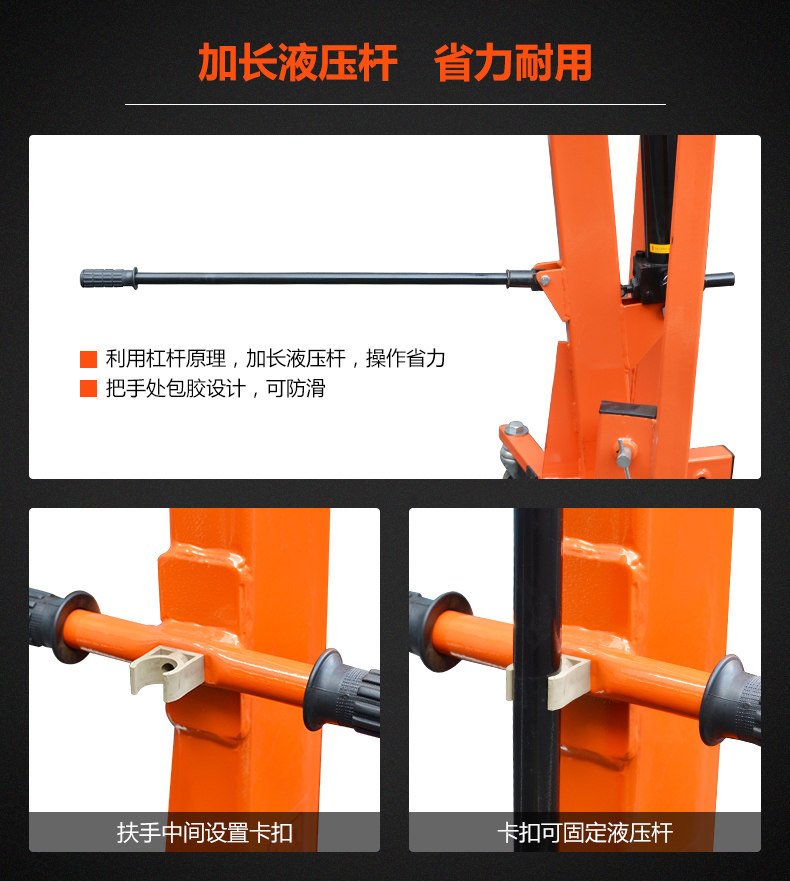 加长液压杆　省力耐用

利用杠杆原理，加长液压杆，操作省力
把手处包胶设计，可防滑

扶手中间设置卡扣

卡扣可固定液压杆