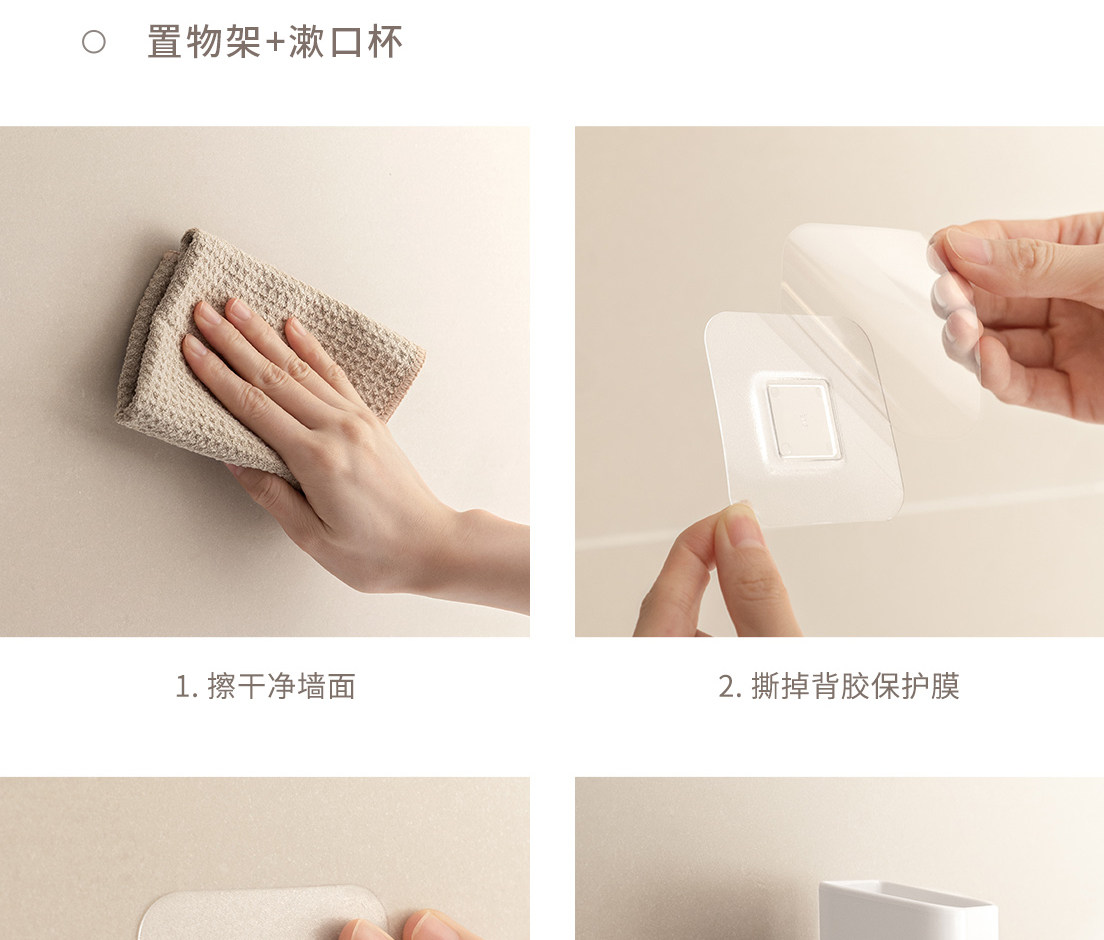 ○ 置物架+漱口杯

1. 擦干净墙面

2. 撕掉背胶保护膜