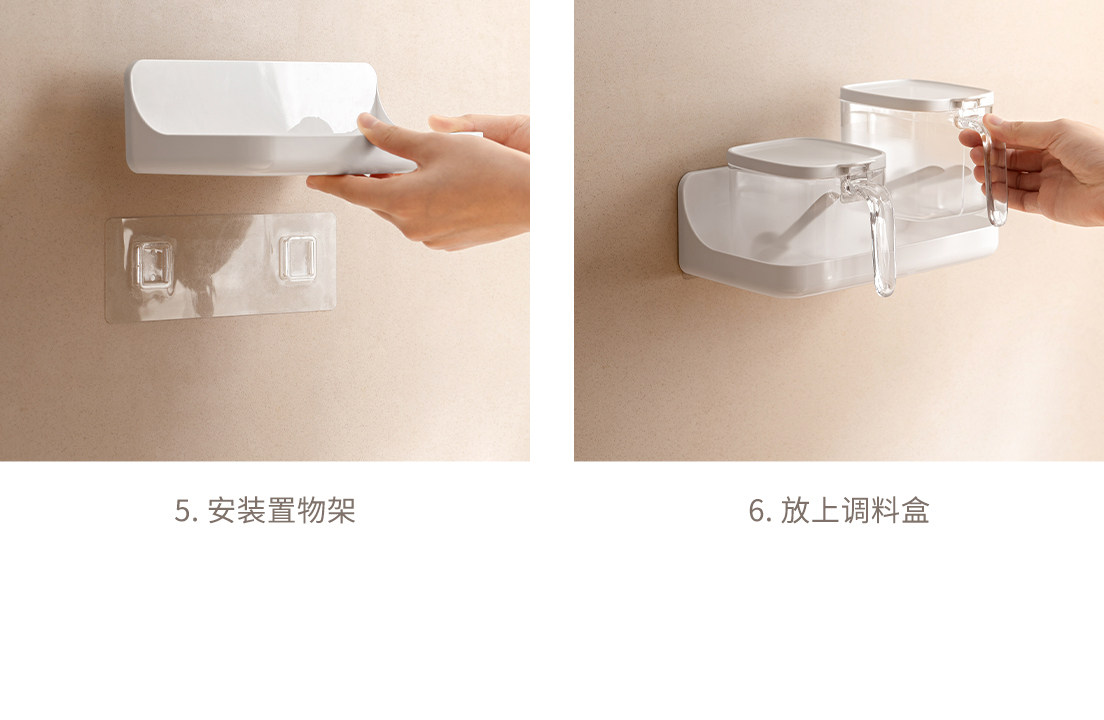 5. 安装置物架

6. 放上调料盒