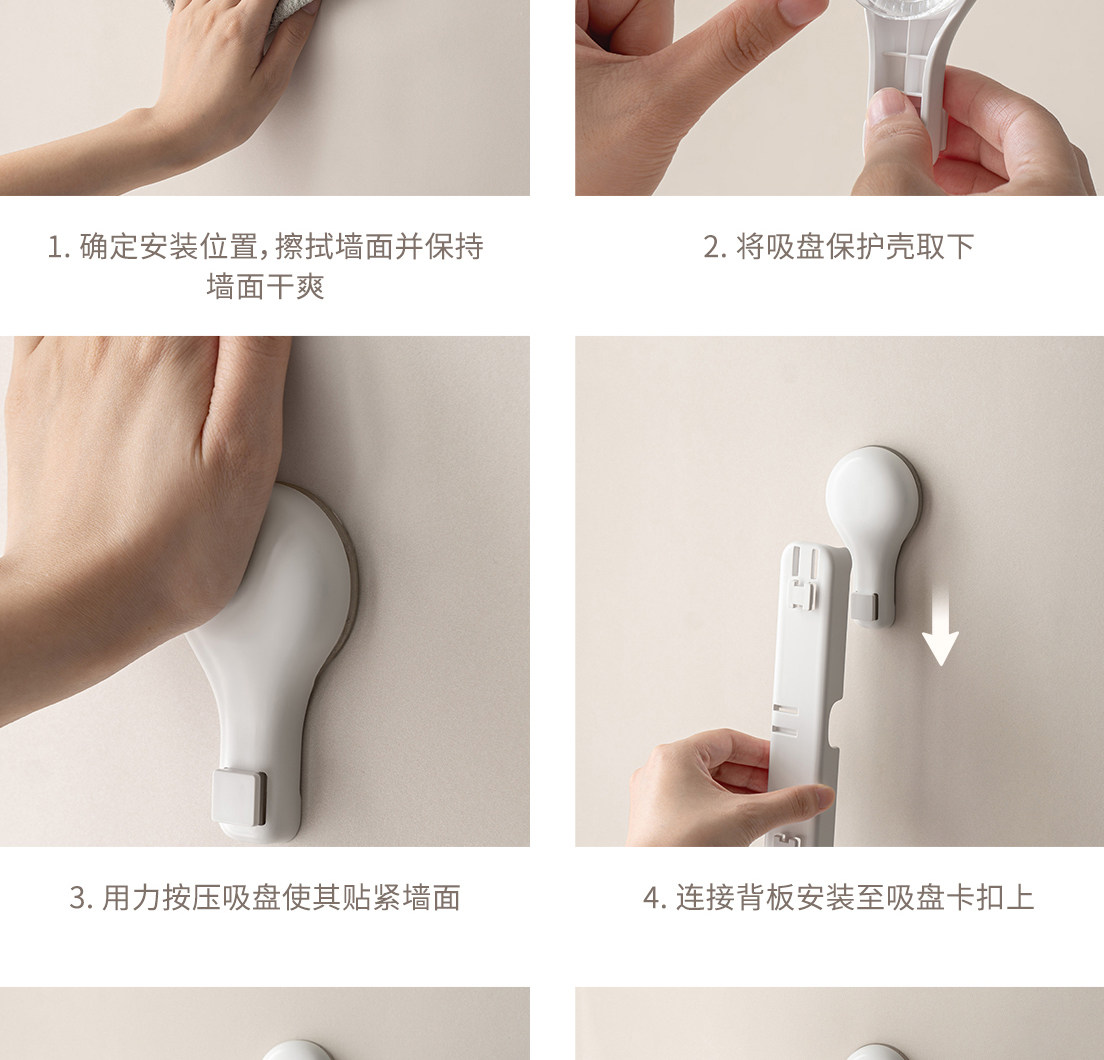 1. 确定安装位置，擦拭墙面并保持墙面干爽

2. 将吸盘保护壳取下

3. 用力按压吸盘使其贴紧墙面

4. 连接背板安装至吸盘卡扣上