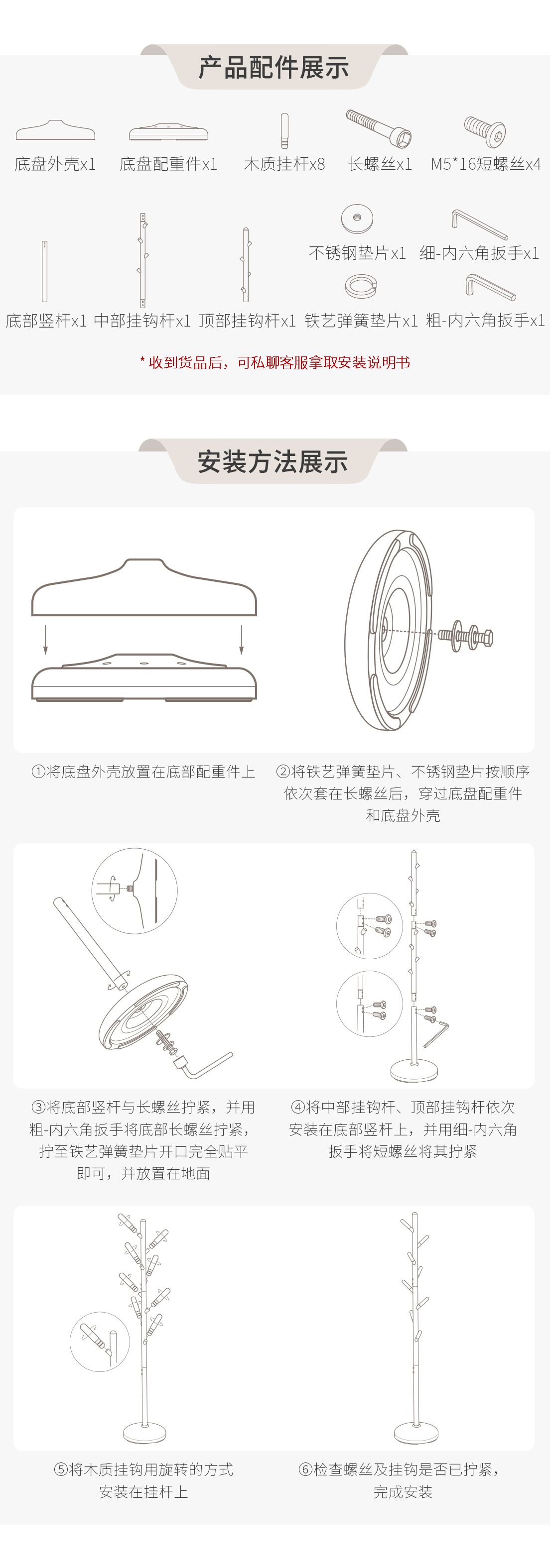 产品配件展示

底盘外壳x1 底盘配重件x1 木质挂杆x8 长螺丝x1 M5*16短螺丝x4

不锈钢垫片x1 细-内六角扳手x1

底部竖杆x1 中部挂钩杆x1 顶部挂钩杆x1 铁艺弹簧垫片x1 粗-内六角扳手x1

* 收到货品后，可私聊客服拿取安装说明书

安装方法展示

①将底盘外壳放置在底部配重件上

②将铁艺弹簧垫片、不锈钢垫片按顺序依次套在长螺丝后，穿过底盘配重件和底盘外壳

③将底部竖杆与长螺丝拧紧，并用粗-内六角扳手将底部长螺丝拧紧，拧至铁艺弹簧垫片开口完全贴平即可，并放置在地面

④将中部挂钩杆、顶部挂钩杆依次安装在底部竖杆上，并用细-内六角扳手将短螺丝将其拧紧

⑤将木质挂钩用旋转的方式安装在挂杆上

⑥检查螺丝及挂钩是否已拧紧，完成安装