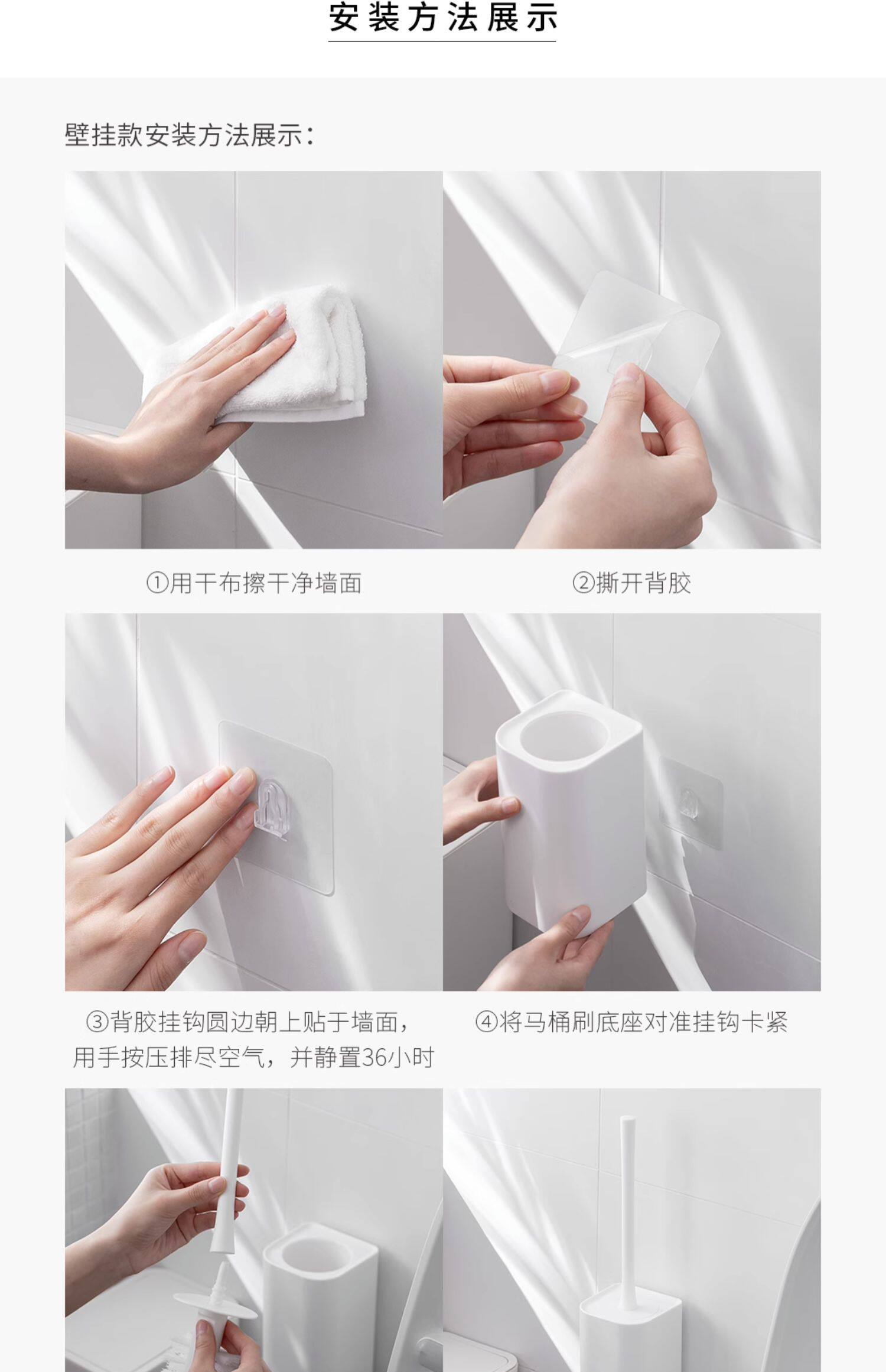 安装方法展示

壁挂款安装方法展示：

①用干布擦干净墙面

②撕开背胶

③背胶挂钩圆边朝上贴于墙面，用手按压排尽空气，并静置36小时

④将马桶刷底座对准挂钩卡紧