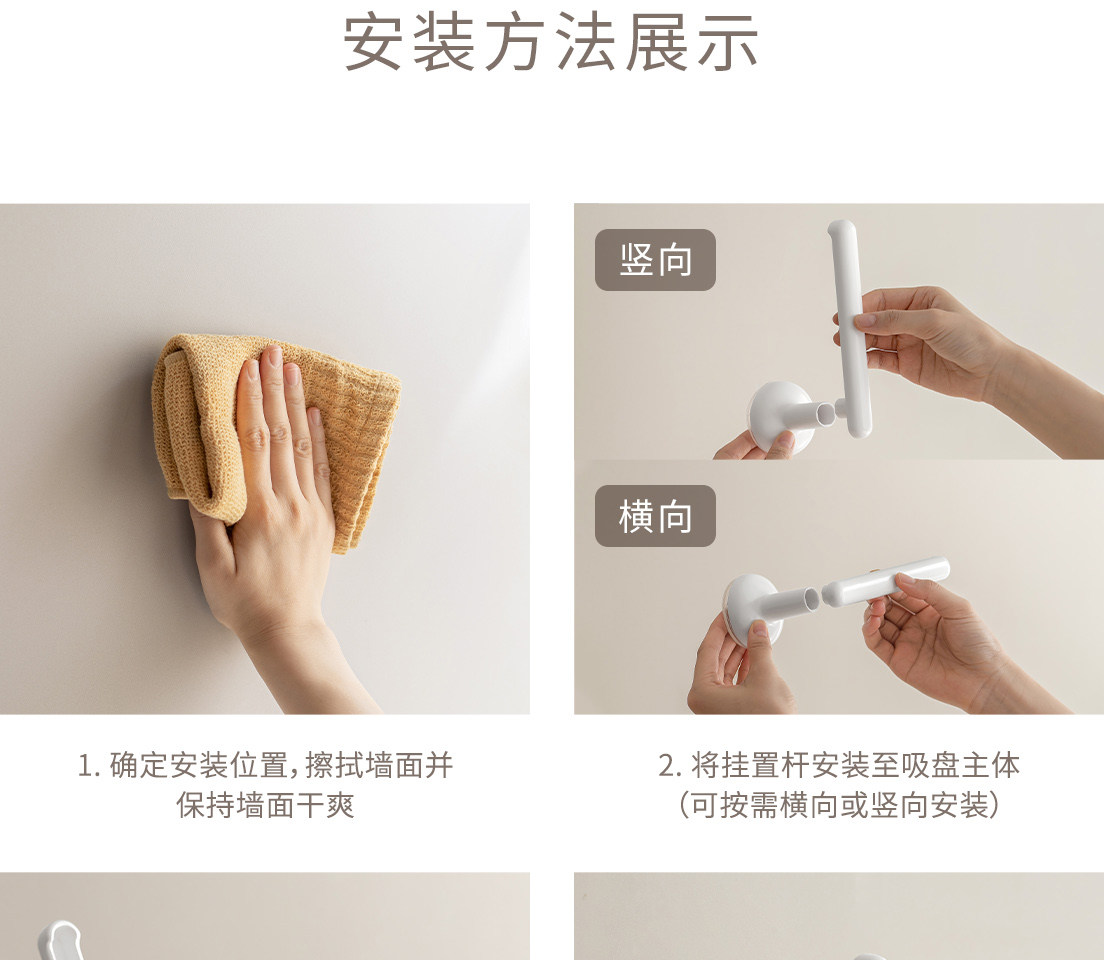 安装方法展示

竖向

横向

1. 确定安装位置，擦拭墙面并保持墙面干爽

2. 将挂置杆安装至吸盘主体（可按需横向或竖向安装）