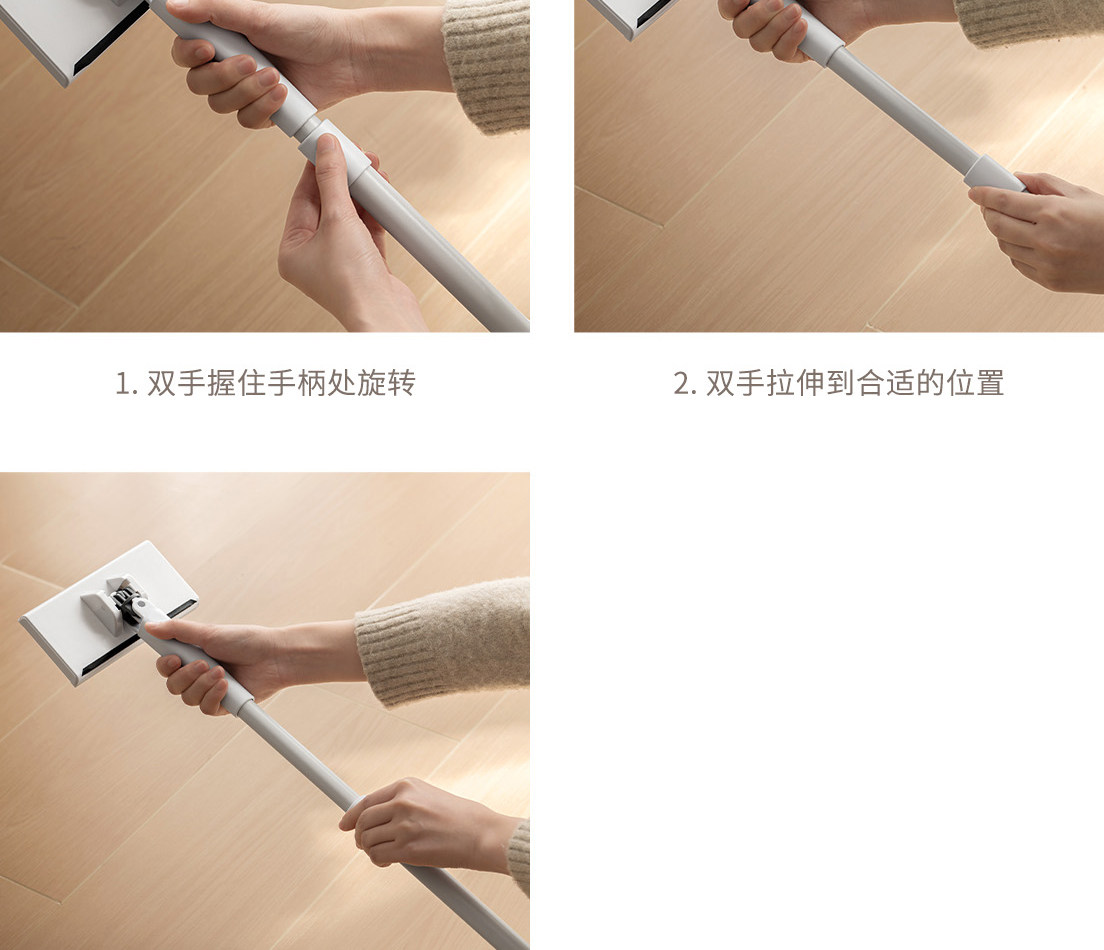 1. 双手握住手柄处旋转

2. 双手拉伸到合适的位置