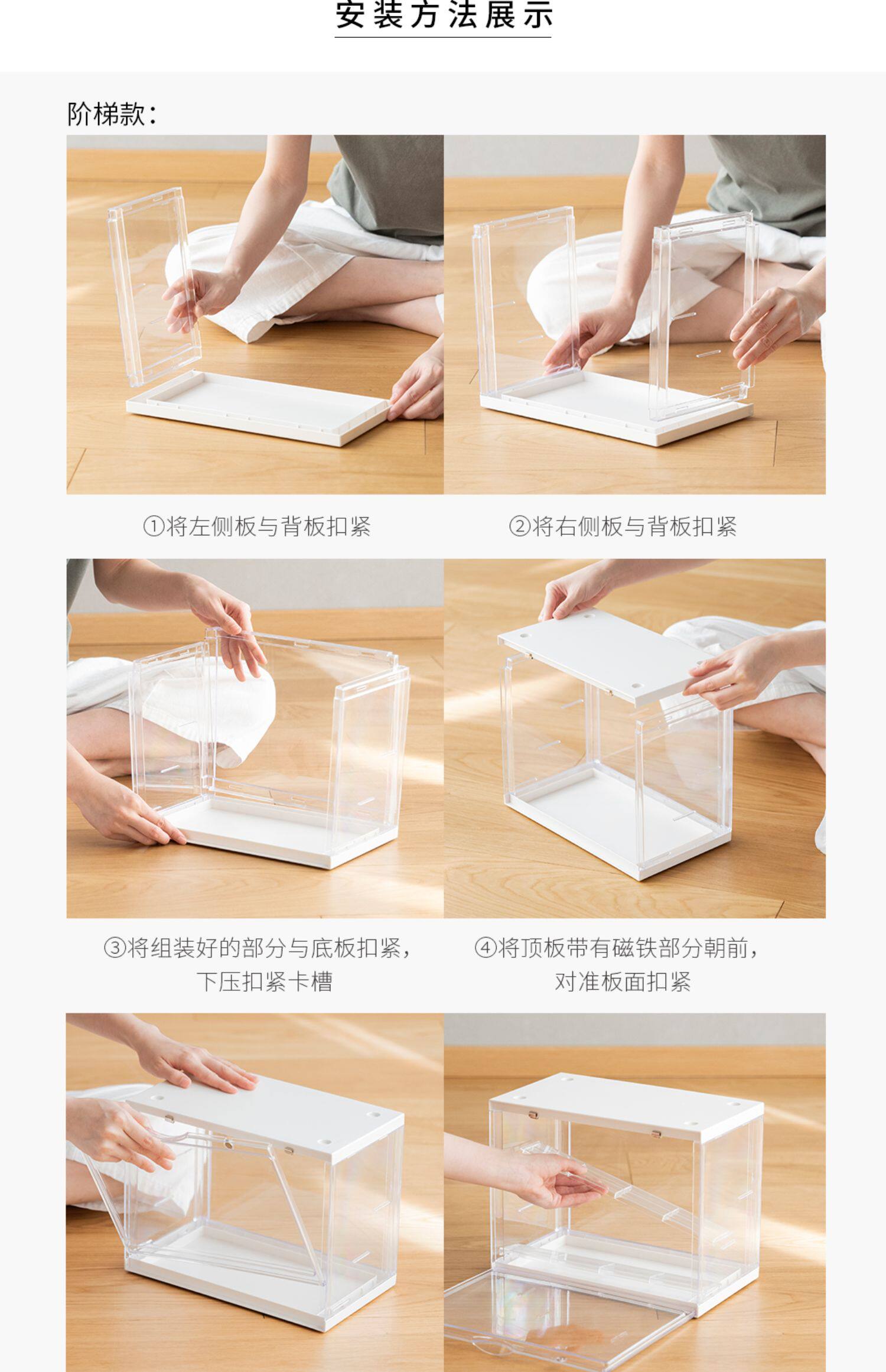 安装方法展示

阶梯款：

①将左侧板与背板扣紧

②将右侧板与背板扣紧

③将组装好的部分与底板扣紧，下压扣紧卡槽

④将顶板带有磁铁部分朝前，对准板面扣紧