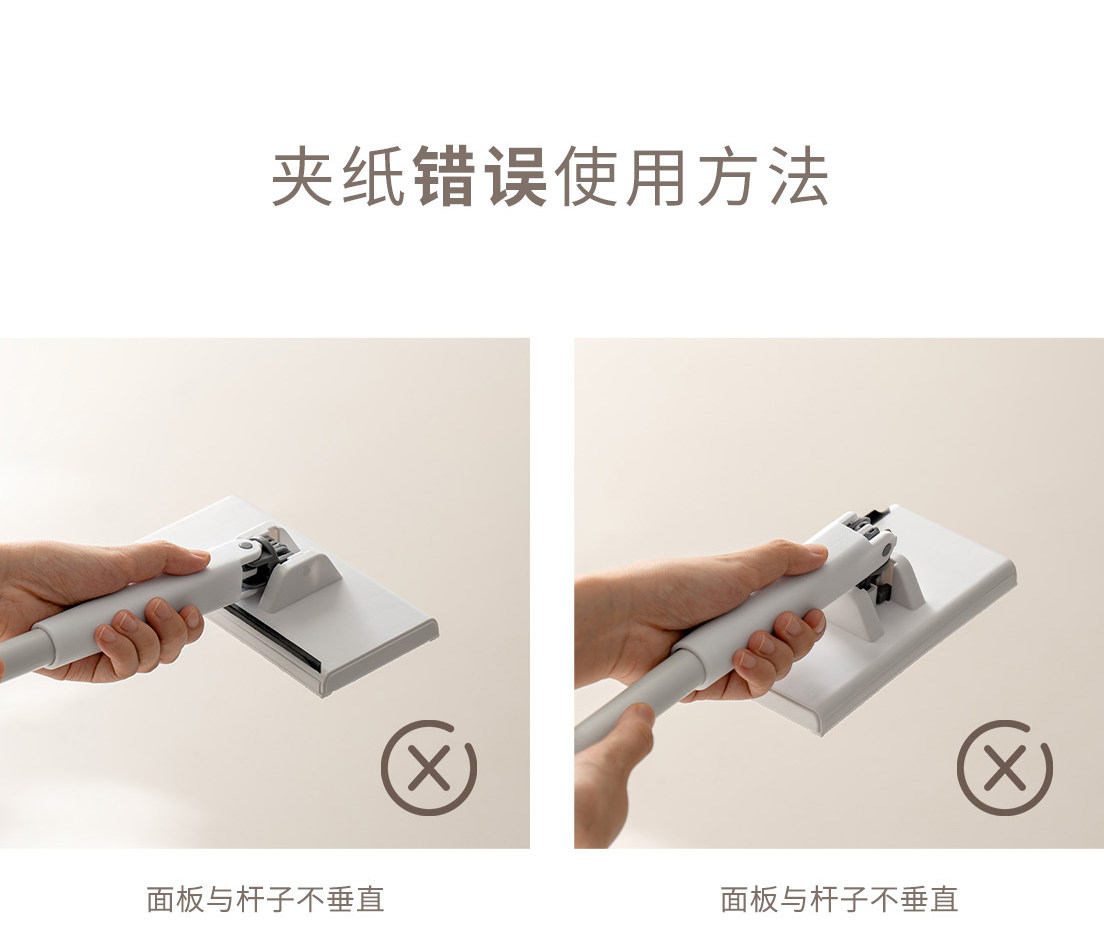 夹纸错误使用方法

面板与杆子不垂直

面板与杆子不垂直