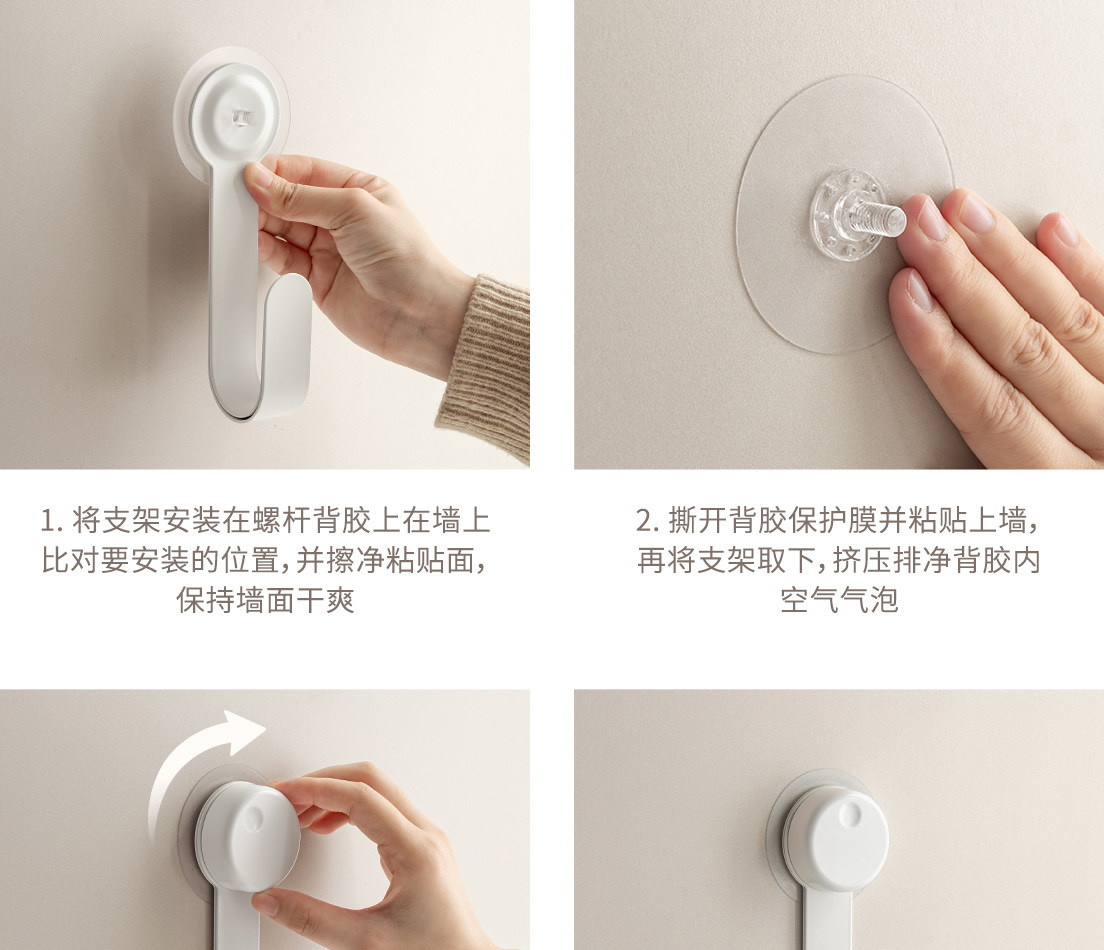 1. 将支架安装在螺杆背胶上在墙上比对要安装的位置,并擦净粘贴面,保持墙面干爽

2. 撕开背胶保护膜并粘贴上墙,再将支架取下,挤压排净背胶内空气气泡