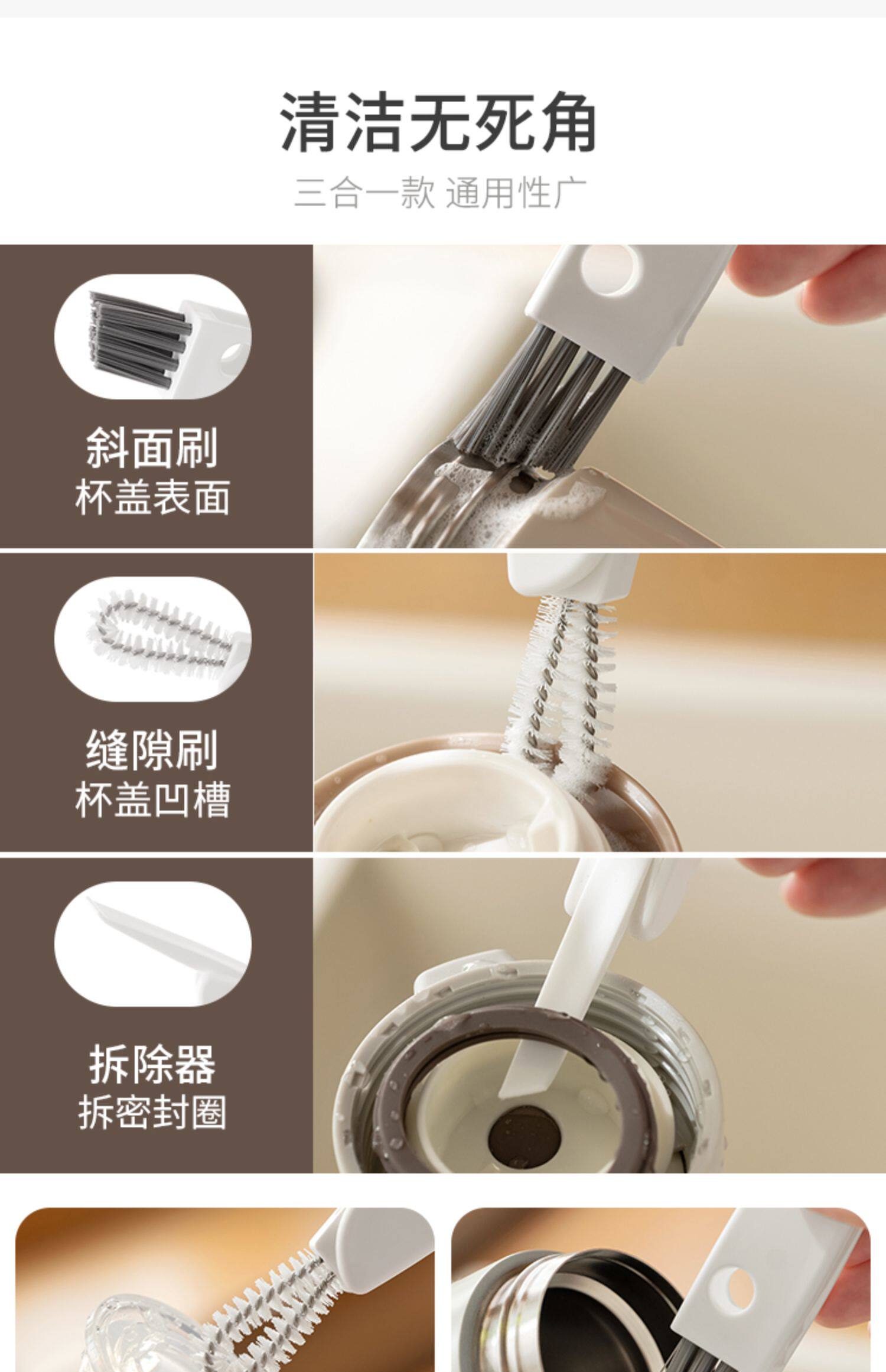 清洁无死角

三合一款 通用性广

斜面刷
杯盖表面

缝隙刷
杯盖凹槽

拆除器
拆密封圈