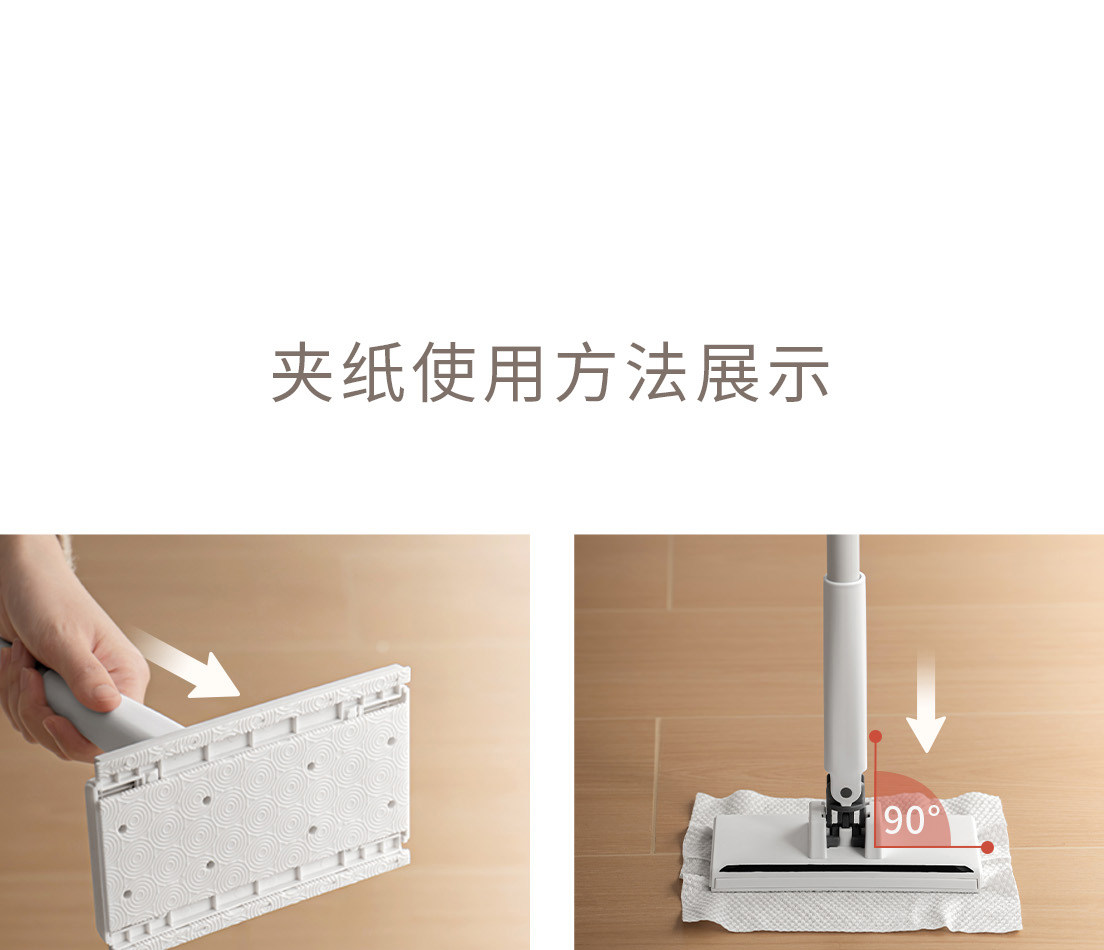 夹纸使用方法展示

90°