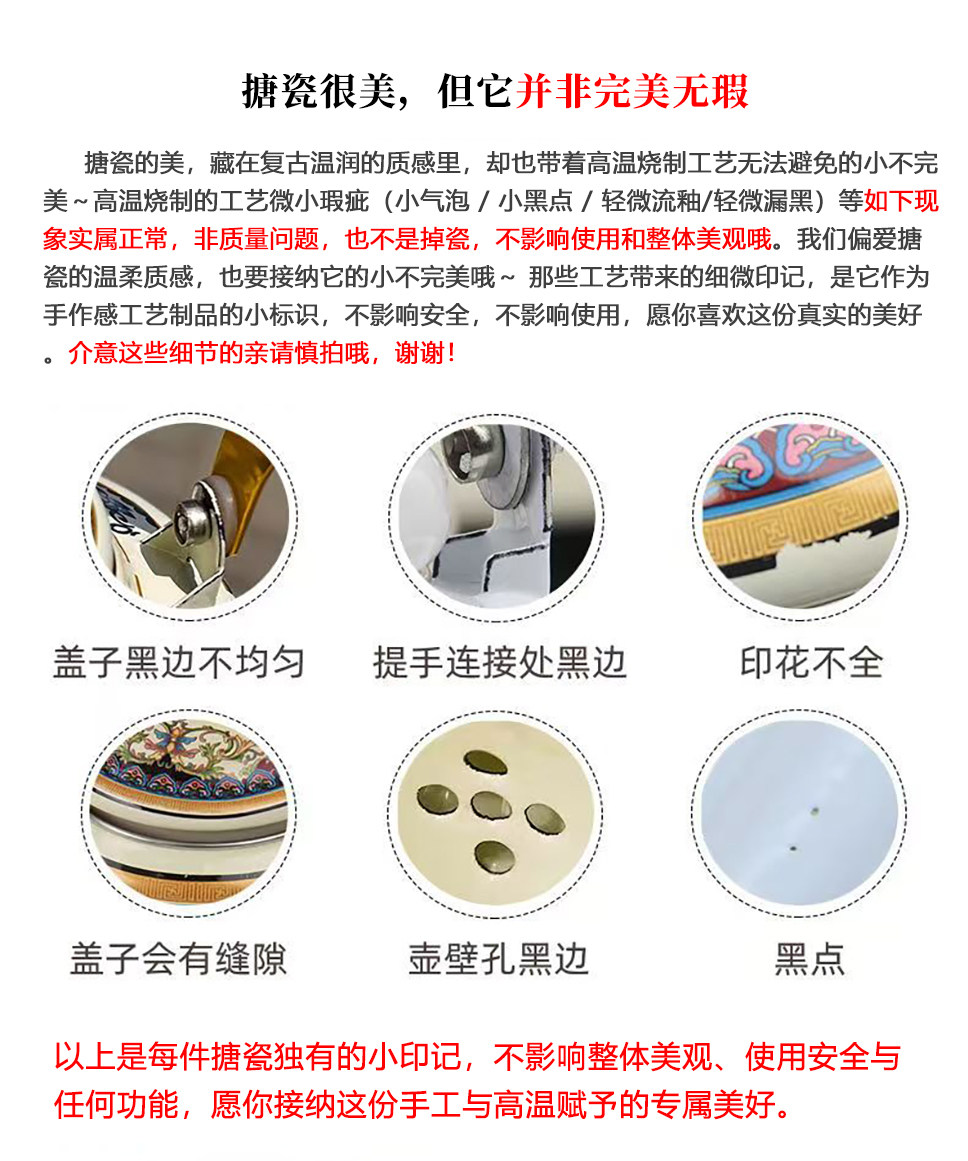 搪瓷很美，但它并非完美无瑕

搪瓷的美，藏在复古温润的质感里，却也带着高温烧制工艺无法避免的小不完美～高温烧制的工艺微小瑕疵（小气泡 / 小黑点 / 轻微流釉/轻微漏黑）等如下现象实属正常，非质量问题，也不是掉瓷，不影响使用和整体美观哦。我们偏爱搪瓷的温柔质感，也要接纳它的小不完美哦～ 那些工艺带来的细微印记，是它作为手作感工艺制品的小标识，不影响安全，不影响使用，愿你喜欢这份真实的美好。介意这些细节的亲请慎拍哦，谢谢！

盖子黑边不均匀

提手连接处黑边

印花不全

盖子会有缝隙

壶壁孔黑边

黑点

以上是每件搪瓷独有的小印记，不影响整体美观、使用安全与任何功能，愿你接纳这份手工与高温赋予的专属美好。