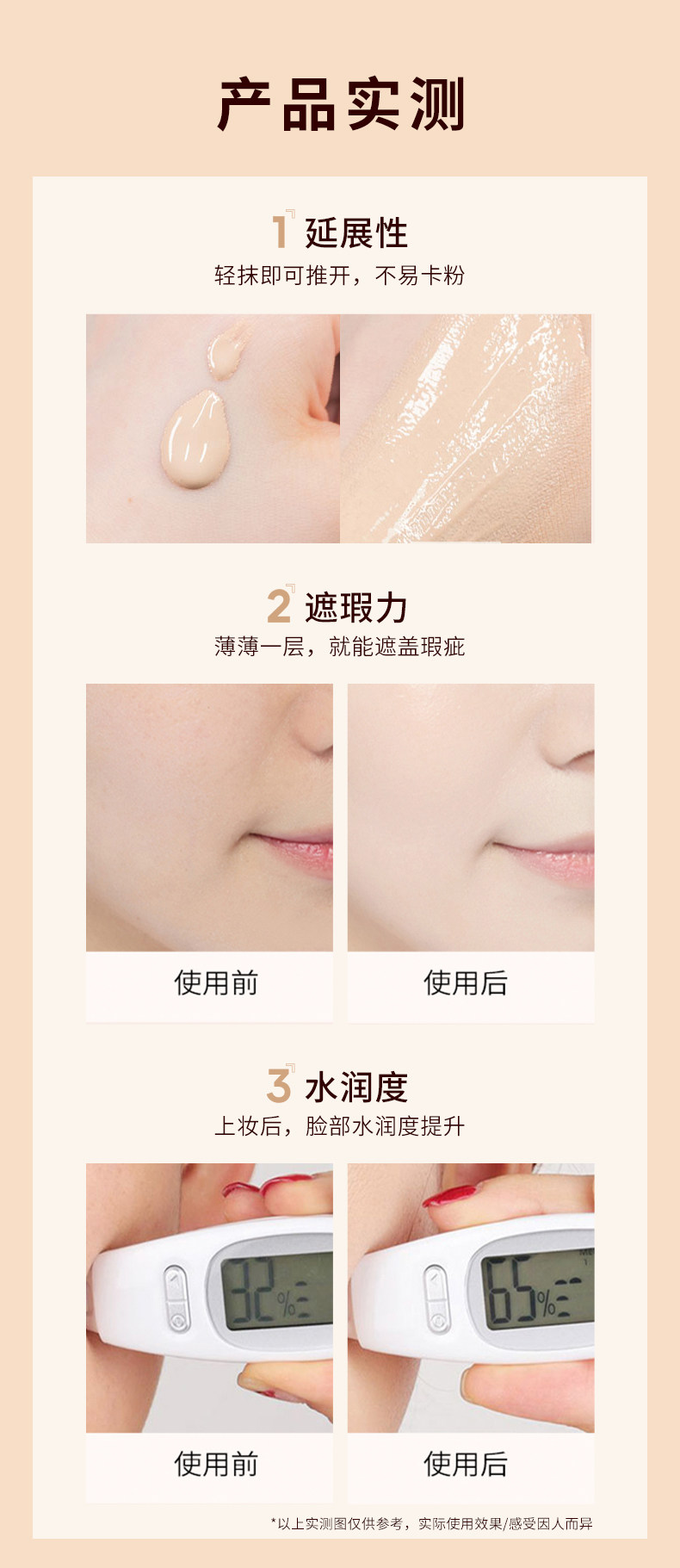 产品实测

1 延展性
轻抹即可推开，不易卡粉

2 遮瑕力
薄薄一层，就能遮盖瑕疵

使用前

使用后

3 水润度
上妆后，脸部水润度提升

32%

65%

使用前

使用后

*以上实测图仅供参考，实际使用效果/感受因人而异