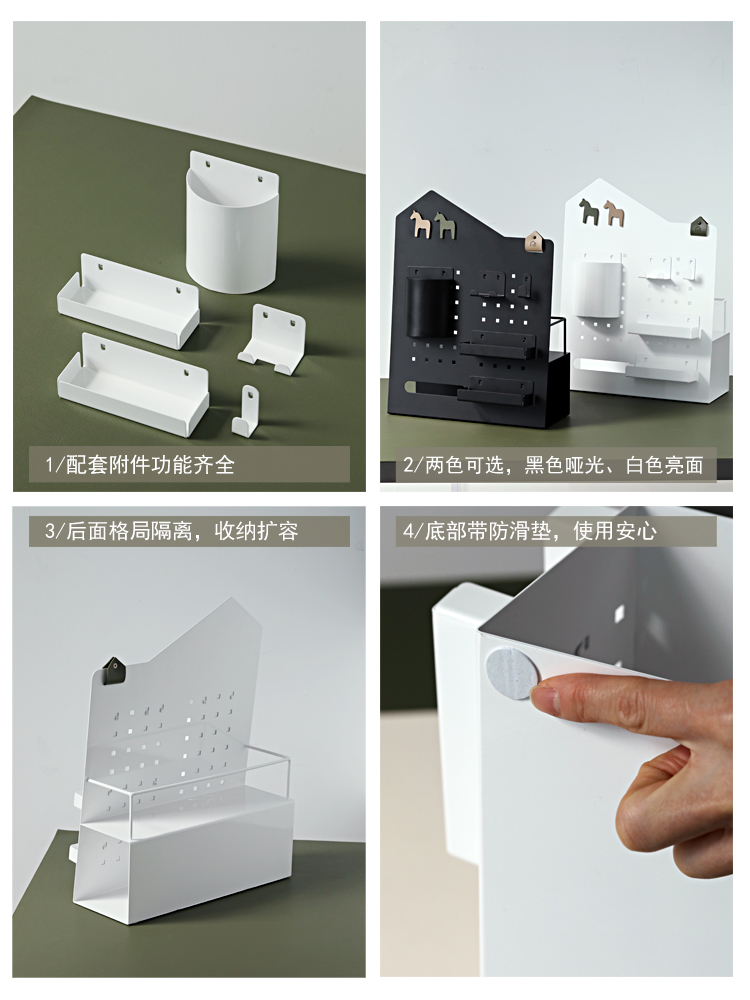 1/配套附件功能齐全

2/两色可选，黑色哑光、白色亮面

3/后面格局隔离，收纳扩容

4/底部带防滑垫，使用安心