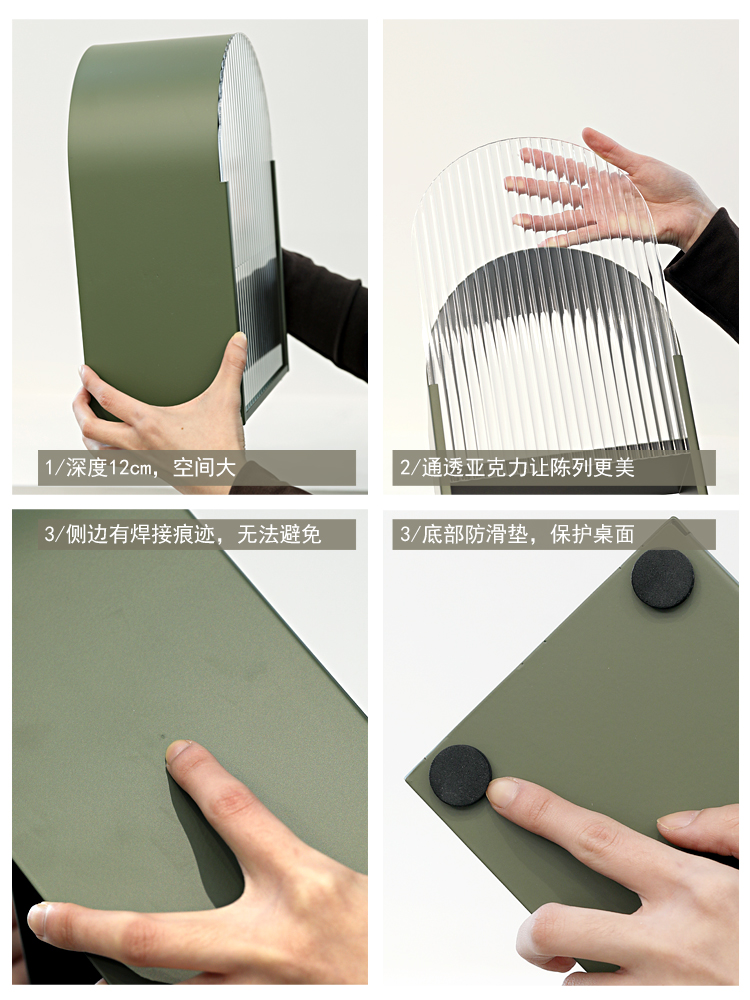 1/深度12cm，空间大

2/通透亚克力让陈列更美

3/侧边有焊接痕迹，无法避免

3/底部防滑垫，保护桌面