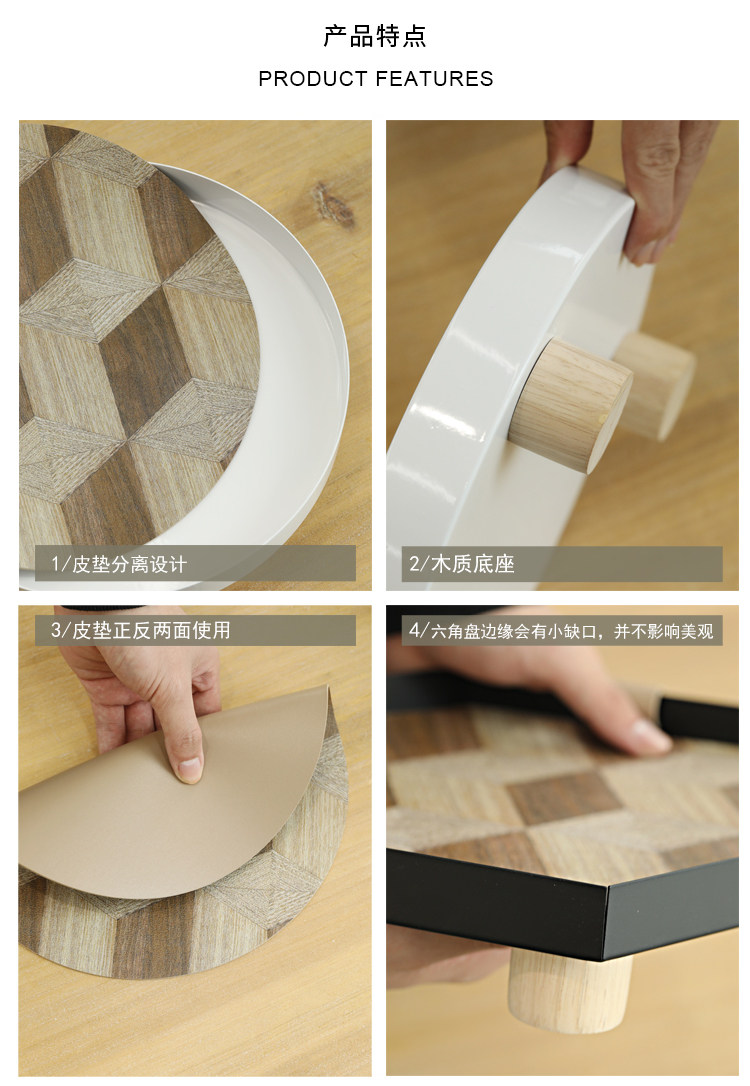 产品特点

PRODUCT FEATURES

1/皮垫分离设计

2/木质底座

3/皮垫正反两面使用

4/六角盘边缘会有小缺口，并不影响美观