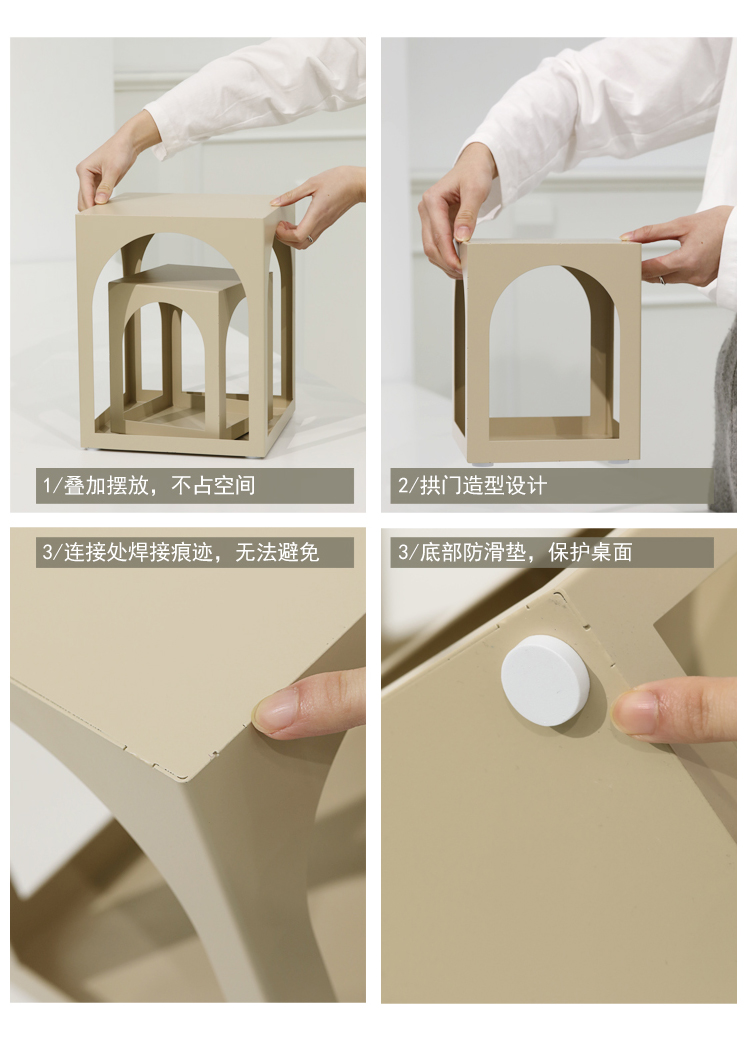 1/叠加摆放，不占空间

2/拱门造型设计

3/连接处焊接痕迹，无法避免

3/底部防滑垫，保护桌面