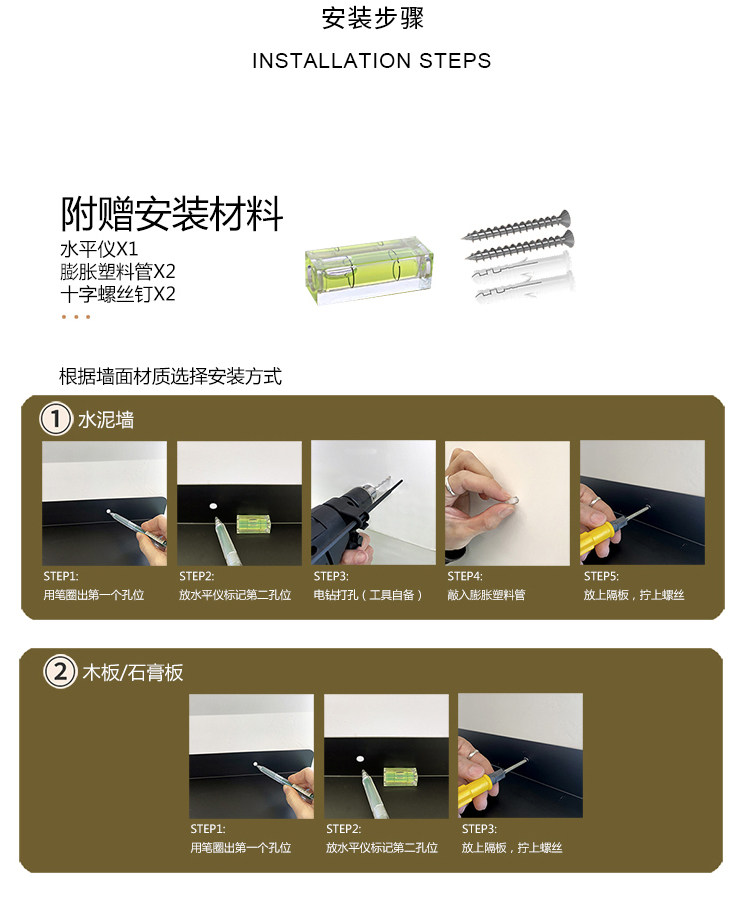 安装步骤

INSTALLATION STEPS

附赠安装材料
水平仪X1
膨胀塑料管X2
十字螺丝钉X2

根据墙面材质选择安装方式

① 水泥墙

STEP1:
用笔圈出第一个孔位

STEP2:
放水平仪标记第二孔位

STEP3:
电钻打孔（工具自备）

STEP4:
敲入膨胀塑料管

STEP5:
放上隔板，拧上螺丝

② 木板/石膏板

STEP1:
用笔圈出第一个孔位

STEP2:
放水平仪标记第二孔位

STEP3:
放上隔板，拧上螺丝