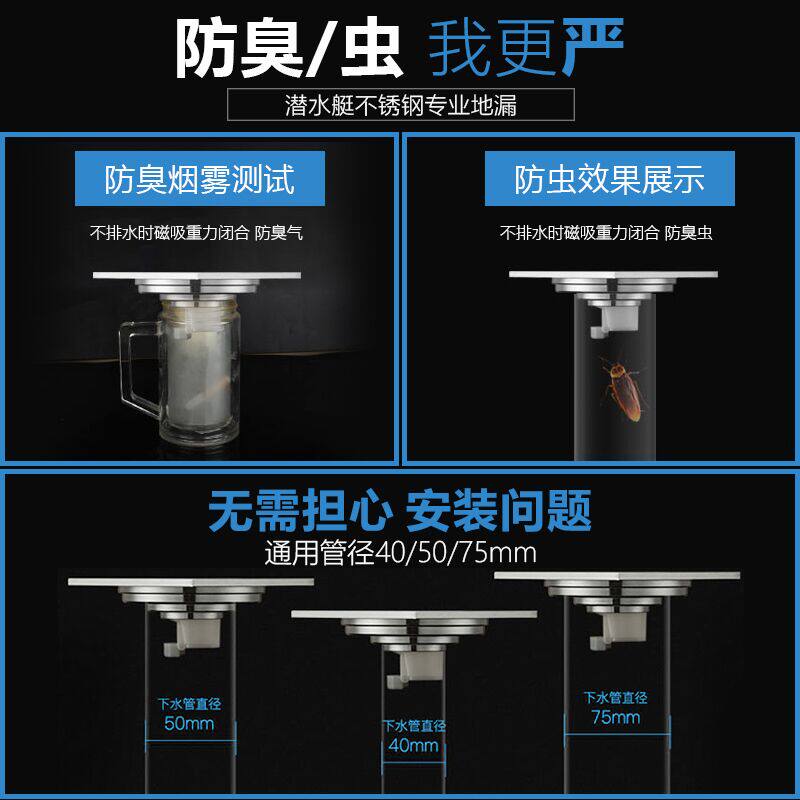 防臭/虫 我更严

潜水艇不锈钢专业地漏

防臭烟雾测试

不排水时磁吸重力闭合 防臭气

防虫效果展示

不排水时磁吸重力闭合 防臭虫

无需担心 安装问题

通用管径40/50/75mm

下水管直径
50mm

下水管直径
40mm

下水管直径
75mm