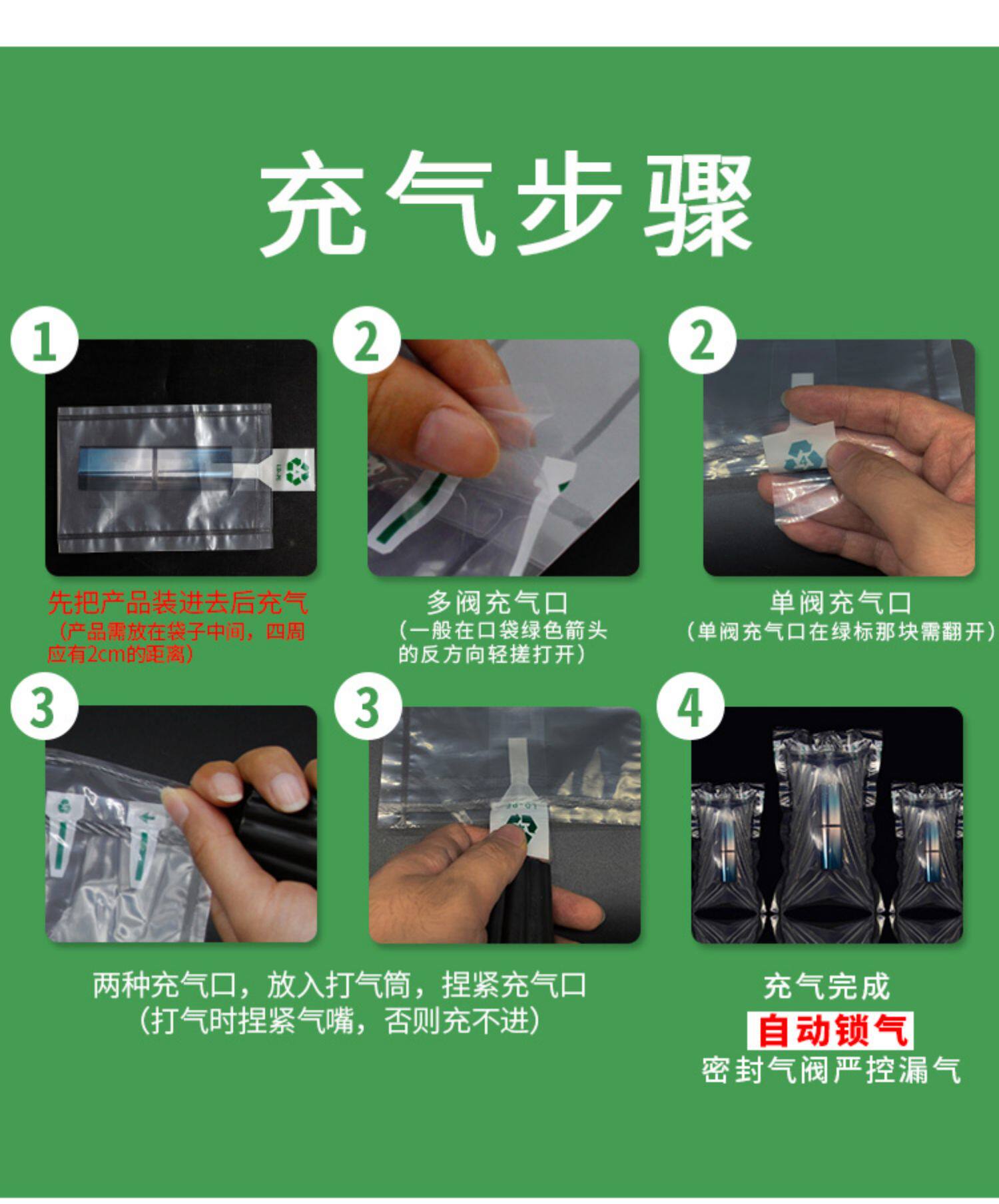 充气步骤

1

先把产品装进去后充气
（产品需放在袋子中间，四周应有2cm的距离）

2

多阀充气口
（一般在口袋绿色箭头的反方向轻搓打开）

2

单阀充气口
（单阀充气口在绿标那块需翻开）

3

3

两种充气口，放入打气筒，捏紧充气口
（打气时捏紧气嘴，否则充不进）

4

充气完成
自动锁气
密封气阀严控漏气