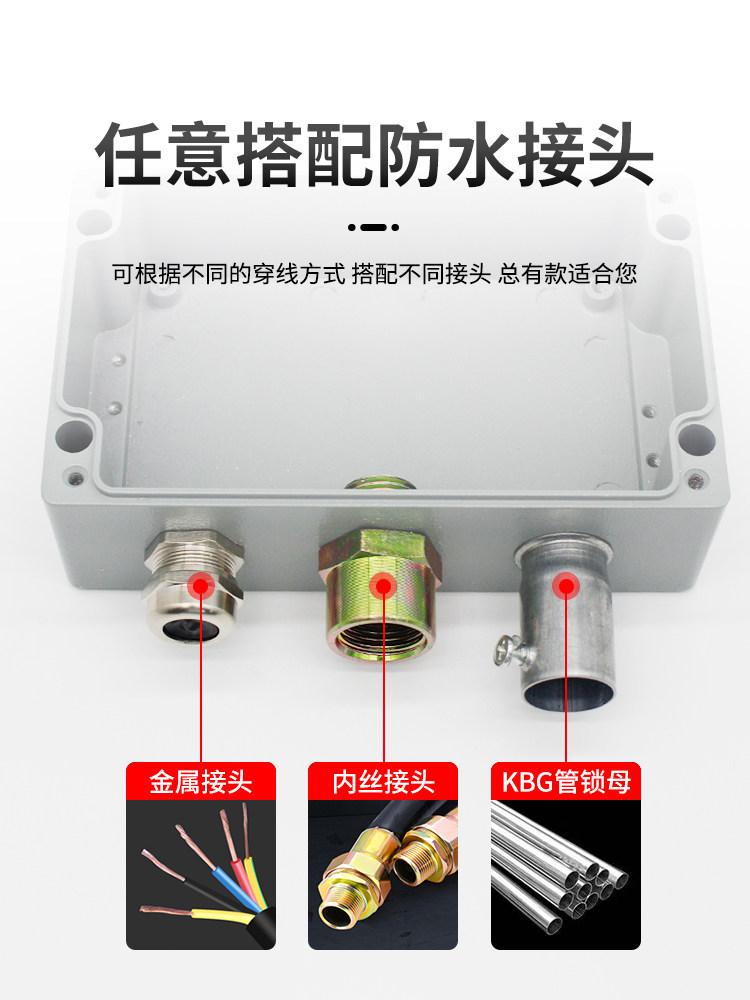 任意搭配防水接头

可根据不同的穿线方式 搭配不同接头 总有款适合您

金属接头

内丝接头

KBG管锁母