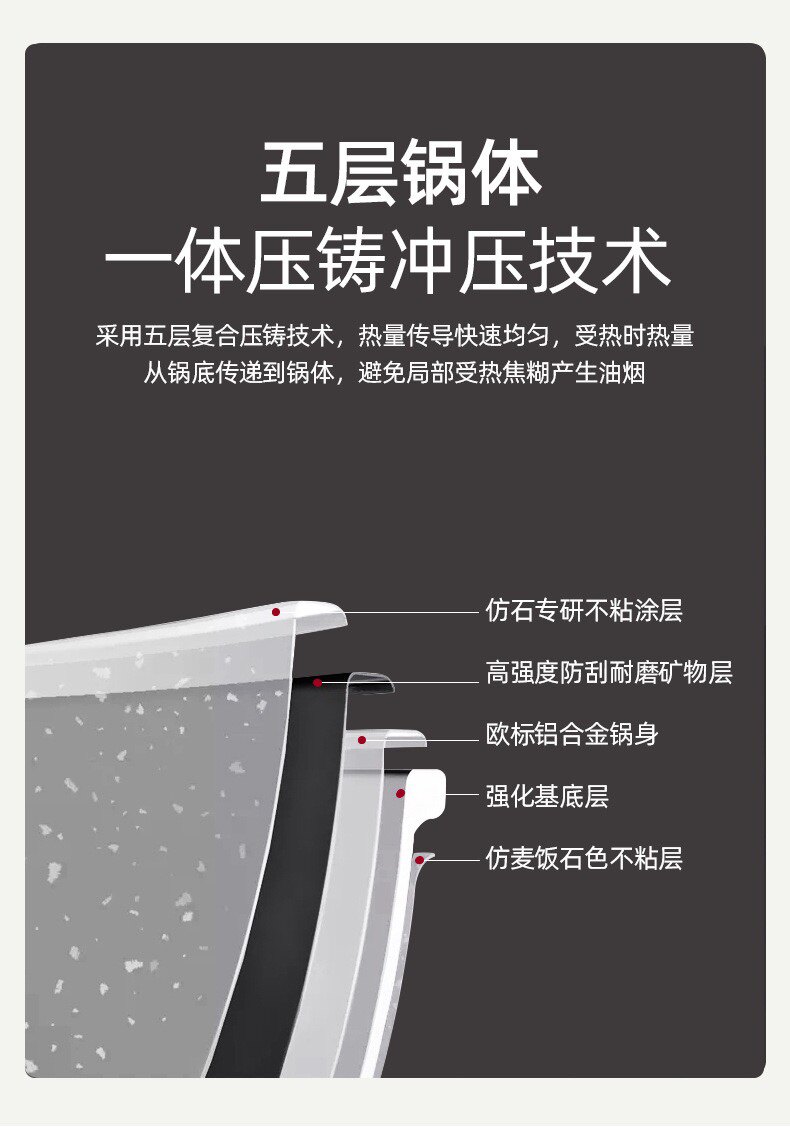 五层锅体
一体压铸冲压技术

采用五层复合压铸技术，热量传导快速均匀，受热时热量从锅底传递到锅体，避免局部受热焦糊产生油烟

仿石专研不粘涂层
高强度防刮耐磨矿物层
欧标铝合金锅身
强化基底层
仿麦饭石色不粘层