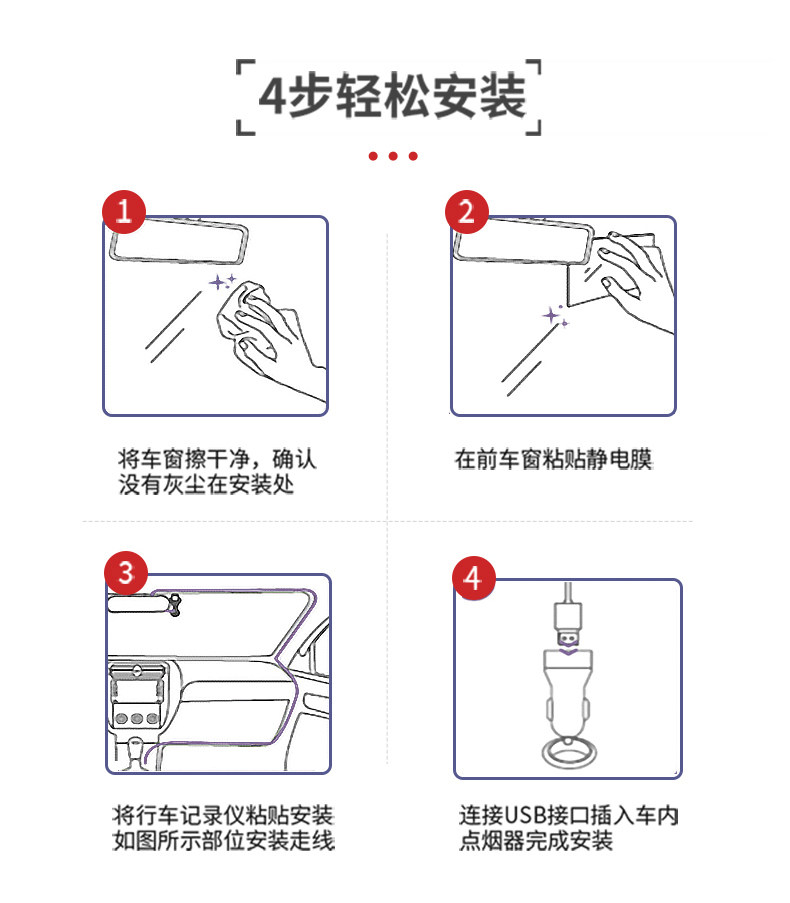 4步轻松安装

1

将车窗擦干净，确认没有灰尘在安装处

2

在前车窗粘贴静电膜

3

将行车记录仪粘贴安装如图所示部位安装走线

4

连接USB接口插入车内点烟器完成安装