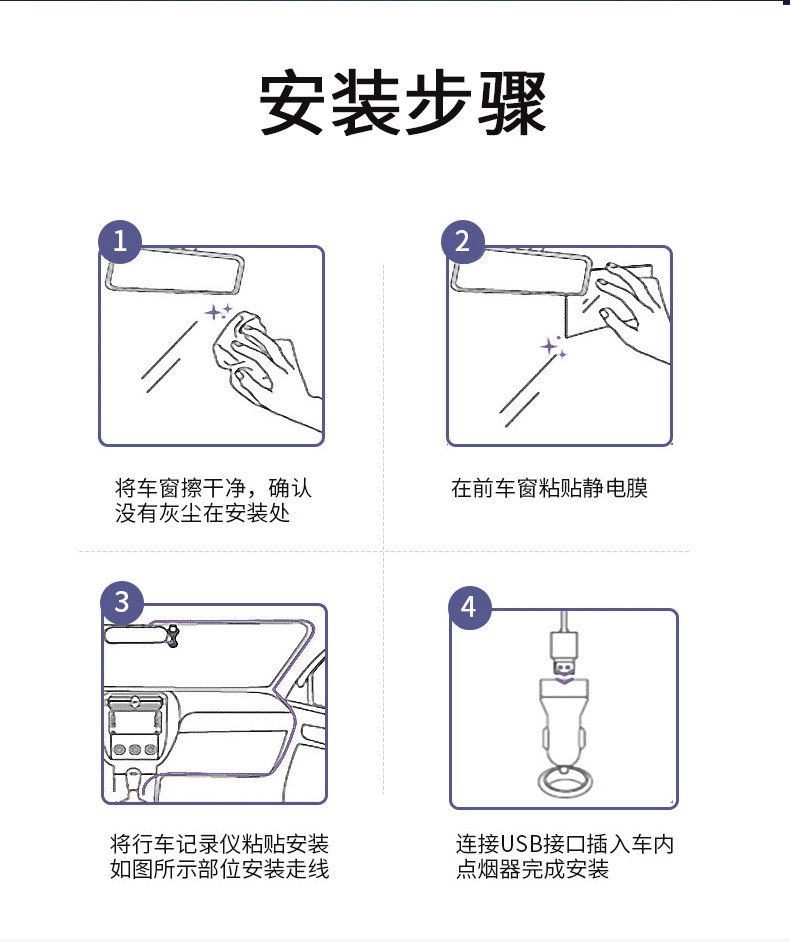 安装步骤

1

将车窗擦干净，确认没有灰尘在安装处

2

在前车窗粘贴静电膜

3

将行车记录仪粘贴安装如图所示部位安装走线

4

连接USB接口插入车内点烟器完成安装