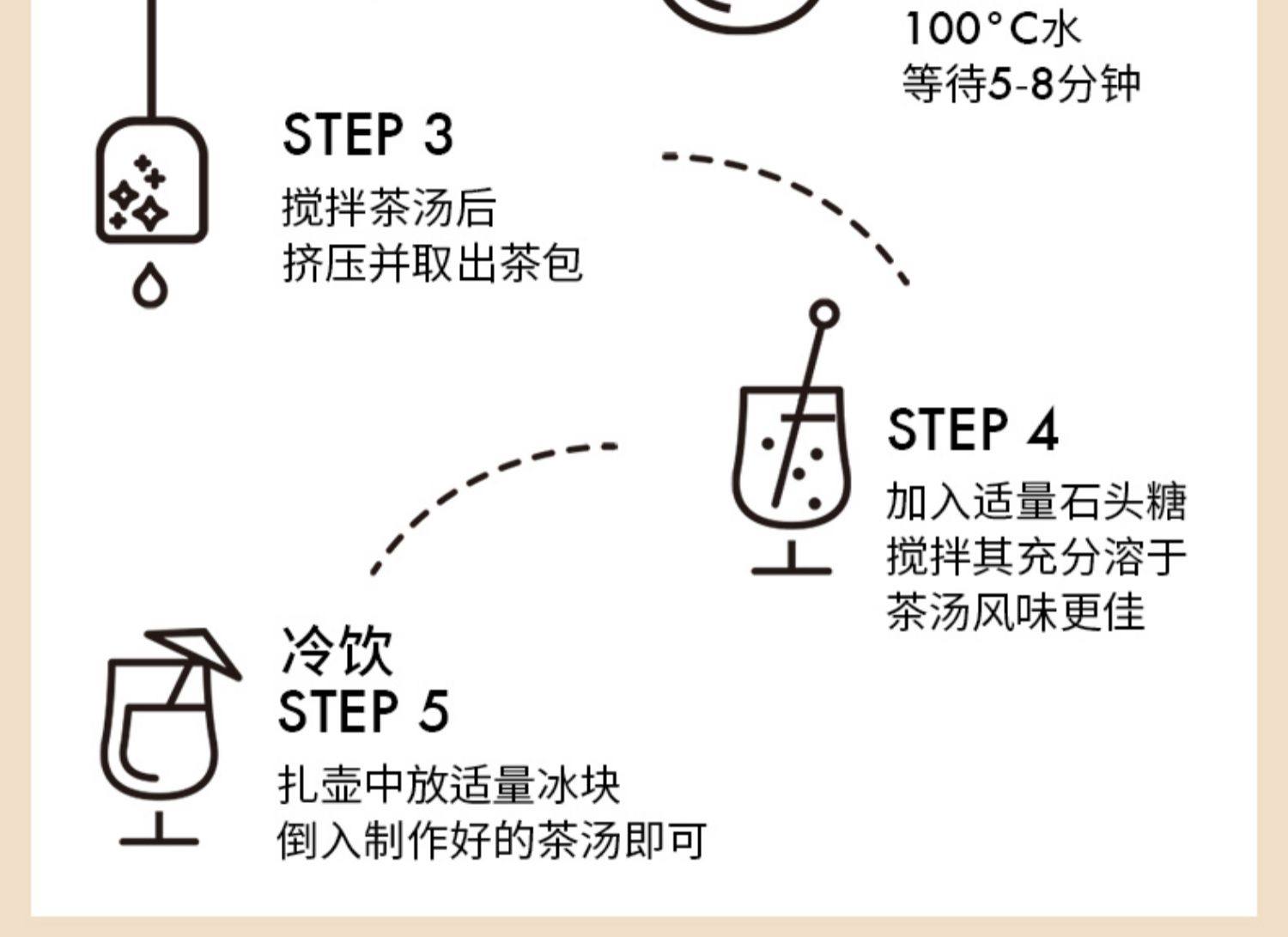 100°C水
等待5-8分钟

STEP 3
搅拌茶汤后
挤压并取出茶包

STEP 4
加入适量石头糖
搅拌其充分溶于
茶汤风味更佳

冷饮
STEP 5
扎壶中放适量冰块
倒入制作好的茶汤即可