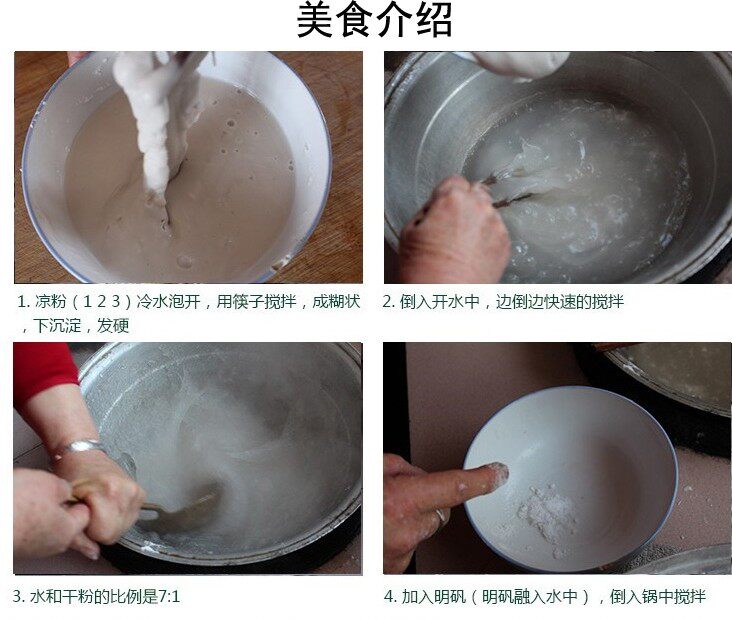 美食介绍

1. 凉粉（1 2 3）冷水泡开，用筷子搅拌，成糊状，下沉淀，发硬

2. 倒入开水中，边倒边快速的搅拌

3. 水和干粉的比例是7:1

4. 加入明矾（明矾融入水中），倒入锅中搅拌