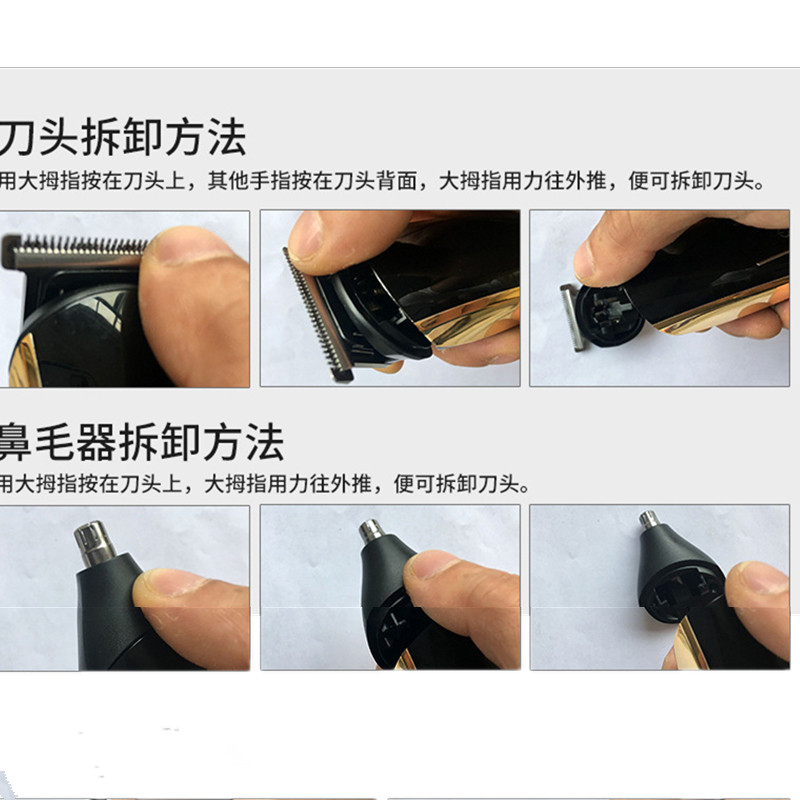 刀头拆卸方法

用大拇指按在刀头上，其他手指按在刀头背面，大拇指用力往外推，便可拆卸刀头。

鼻毛器拆卸方法

用大拇指按在刀头上，大拇指用力往外推，便可拆卸刀头。