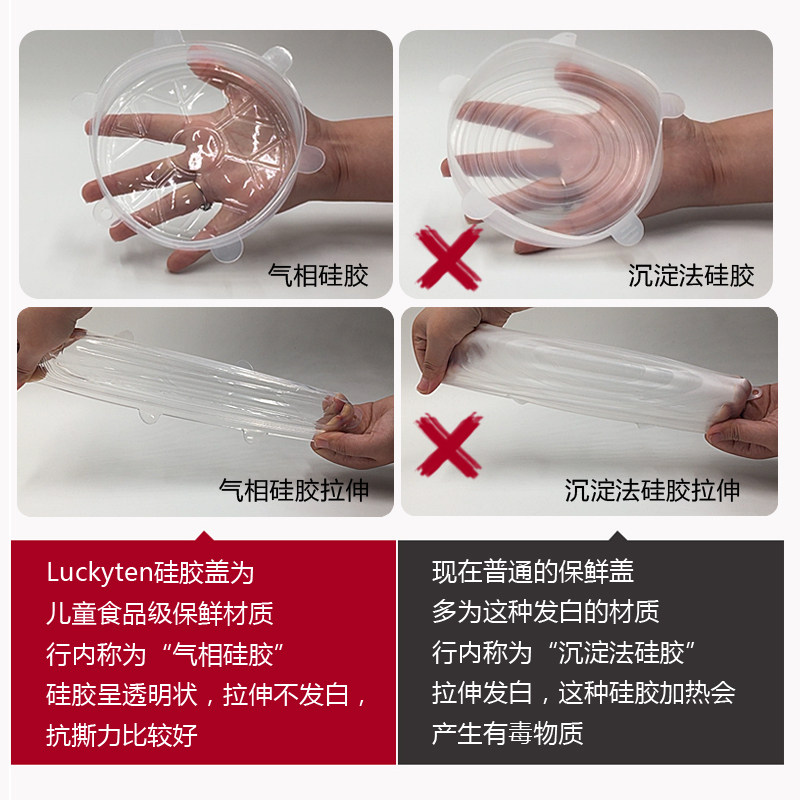 气相硅胶

沉淀法硅胶

气相硅胶拉伸

沉淀法硅胶拉伸

Luckyten硅胶盖为
儿童食品级保鲜材质
行内称为“气相硅胶”
硅胶呈透明状，拉伸不发白，
抗撕力比较好

现在普通的保鲜盖
多为这种发白的材质
行内称为“沉淀法硅胶”
拉伸发白，这种硅胶加热会
产生有毒物质