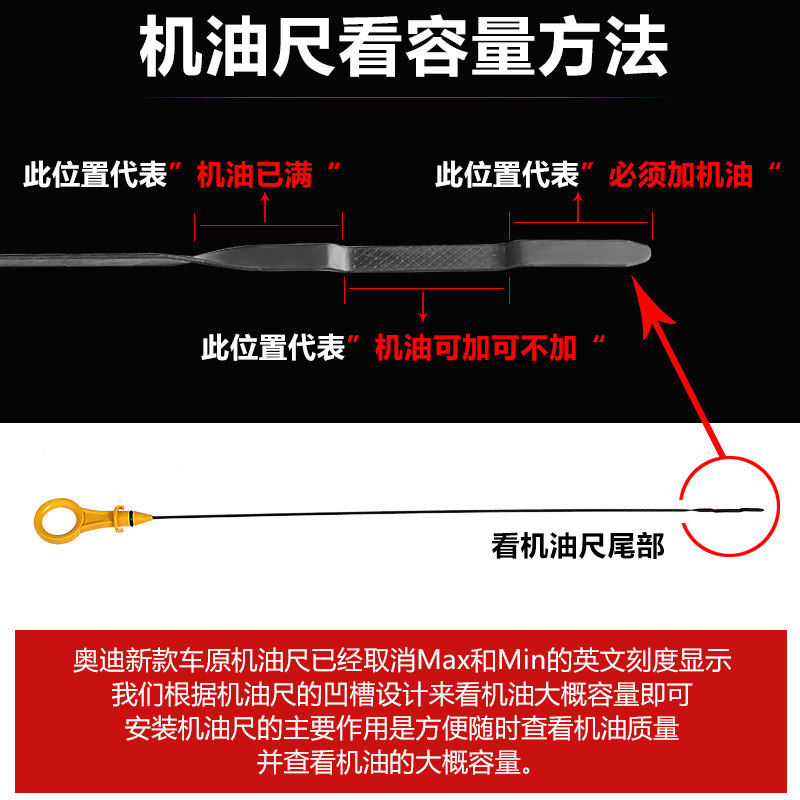 机油尺看容量方法

此位置代表”机油已满“

此位置代表”必须加机油“

此位置代表”机油可加可不加“

看机油尺尾部

奥迪新款车原机油尺已经取消Max和Min的英文刻度显示
我们根据机油尺的凹槽设计来看机油大概容量即可
安装机油尺的主要作用是方便随时查看机油质量
并查看机油的大概容量。