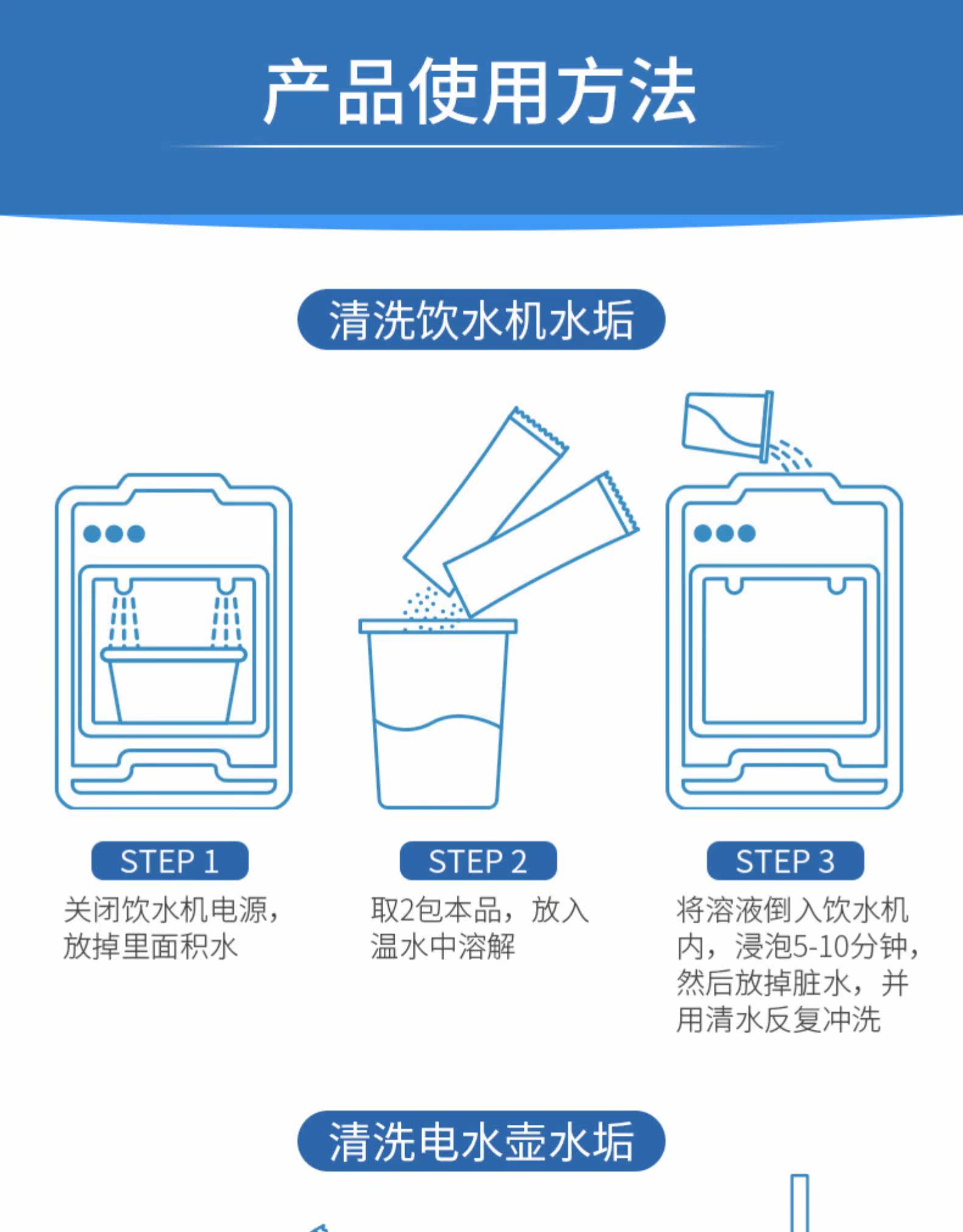 产品使用方法

清洗饮水机水垢

STEP 1
关闭饮水机电源，放掉里面积水

STEP 2
取2包本品，放入温水中溶解

STEP 3
将溶液倒入饮水机内，浸泡5-10分钟，然后放掉脏水，并用清水反复冲洗

清洗电水壶水垢