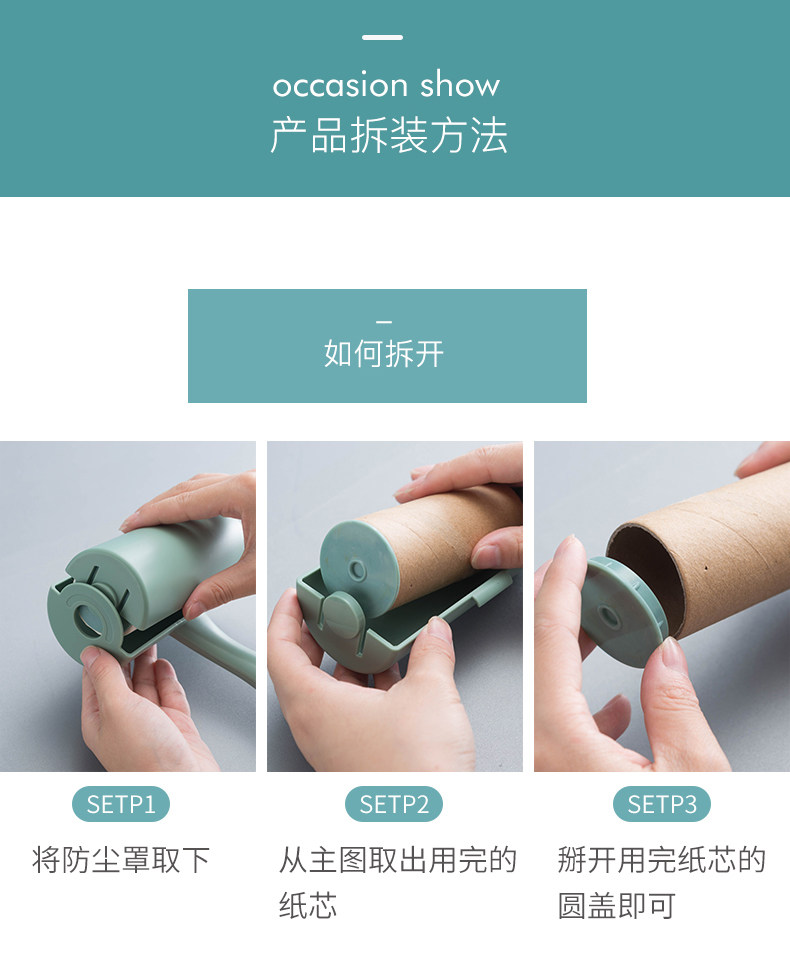 occasion show
产品拆装方法

如何拆开

SETP1
将防尘罩取下

SETP2
从主图取出用完的纸芯

SETP3
掰开用完纸芯的圆盖即可