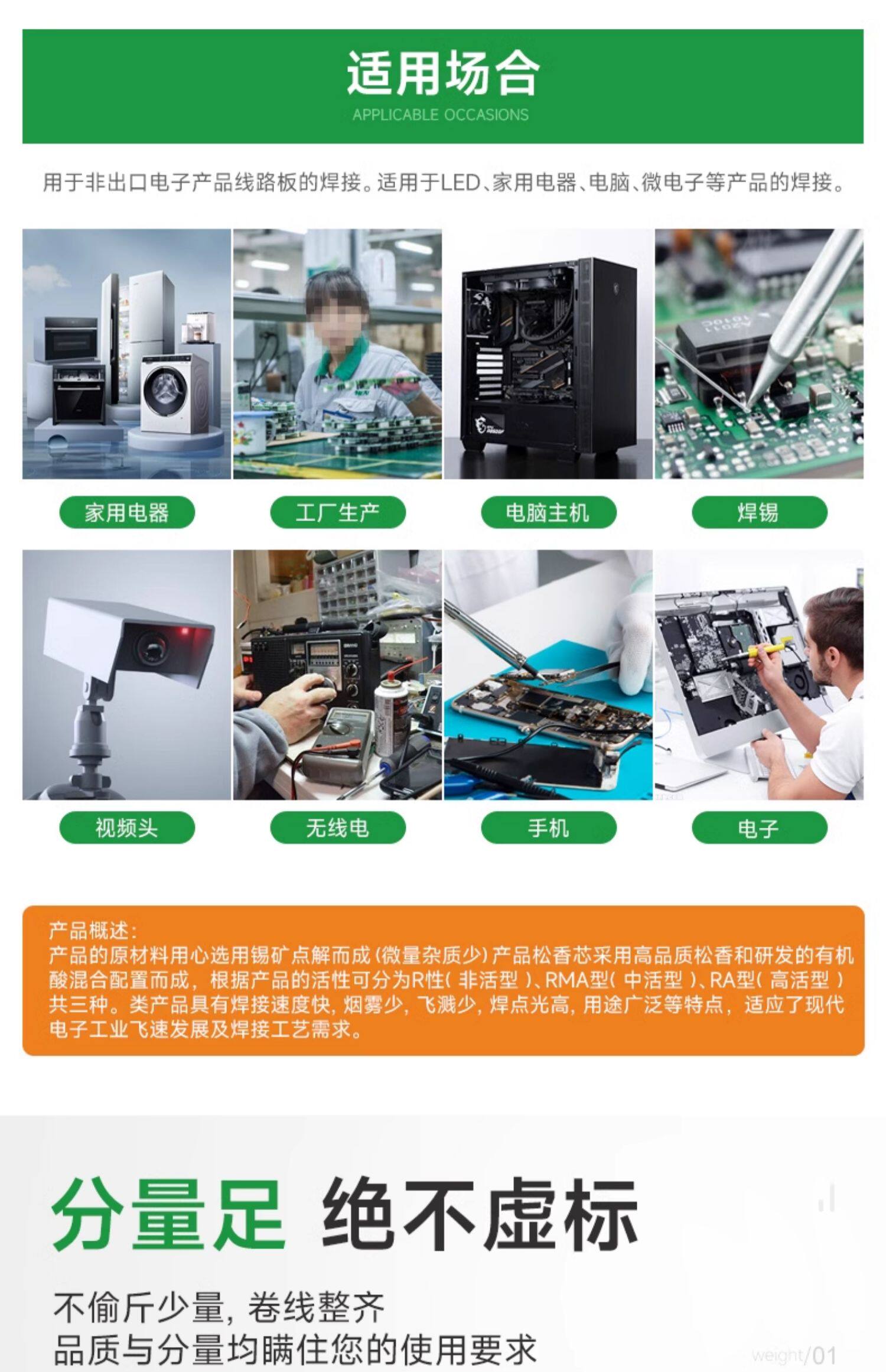 适用场合
APPLICABLE OCCASIONS

用于非出口电子产品线路板的焊接。适用于LED、家用电器、电脑、微电子等产品的焊接。

家用电器

工厂生产

电脑主机

焊锡

视频头

无线电

手机

电子

产品概述：
产品的原材料用心选用锡矿点解而成(微量杂质少)产品松香芯采用高品质松香和研发的有机酸混合配置而成，根据产品的活性可分为R性(非活型)、RMA型(中活型)、RA型(高活型)共三种。类产品具有焊接速度快，烟雾少，飞溅少，焊点光高，用途广泛等特点，适应了现代电子工业飞速发展及焊接工艺需求。

分量足 绝不虚标

不偷斤少量，卷线整齐
品质与分量均瞒住您的使用要求

weight/01